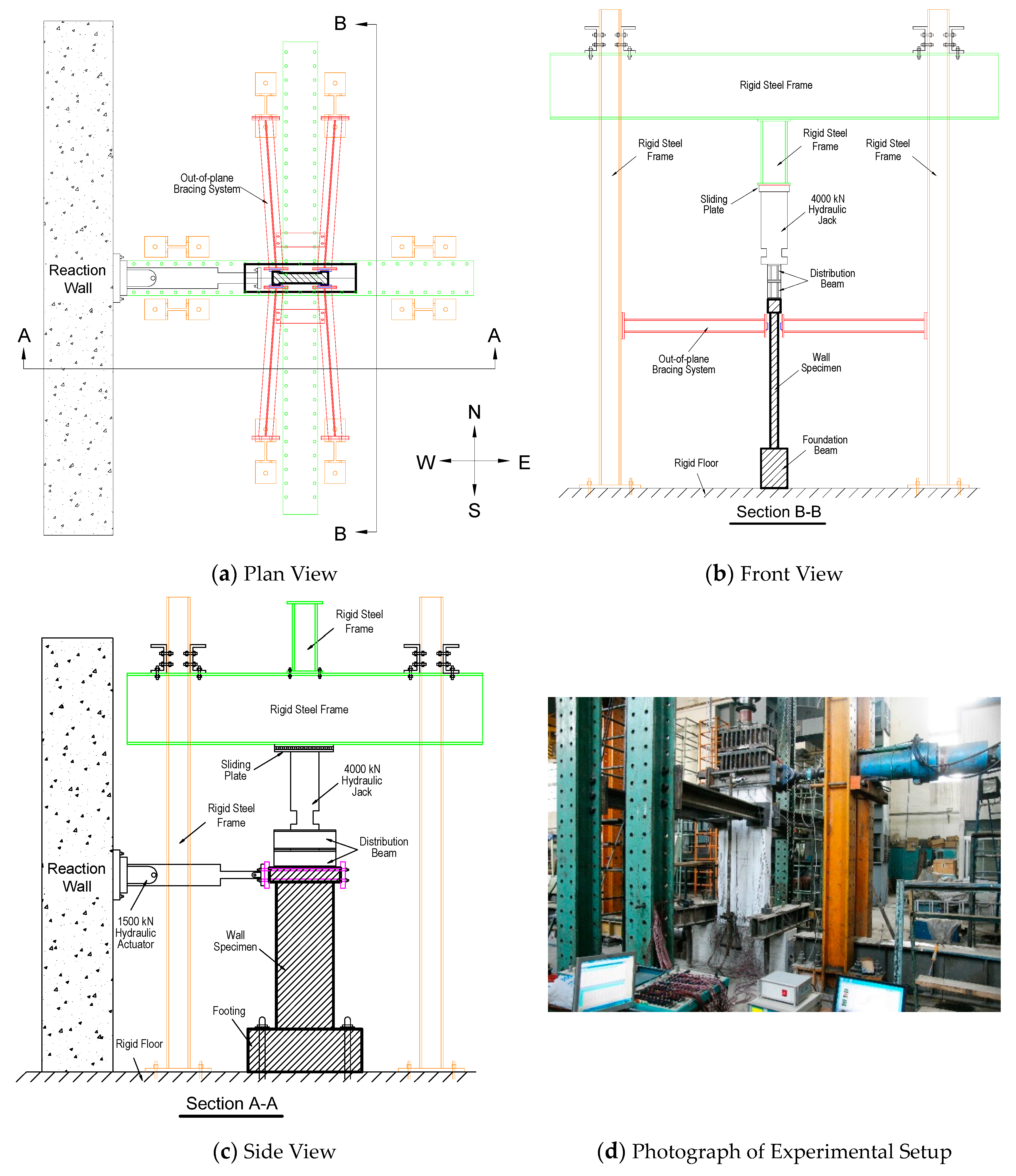 B

Out-of-plane Bracing System

Reaction Wall

A

A

N

W

E

S

B

(a) Plan View

Rigid Steel Frame

Rigid Steel Frame

Rigid Steel Frame

Rigid Steel Frame

Sliding Plate

4000 kN Hydraulic Jack

Distribution Beam

Out-of-plane Bracing System

Wall Specimen

Foundation Beam

Rigid Floor

Section B-B

(b) Front View

Rigid Steel Frame

Rigid Steel Frame

Sliding Plate

4000 kN Hydraulic Jack

Rigid Steel Frame

Distribution Beam

Reaction Wall

1500 kN Hydraulic Actuator

Wall Specimen

Footing

Rigid Floor

Section A-A

(c) Side View

(d) Photograph of Experimental Setup