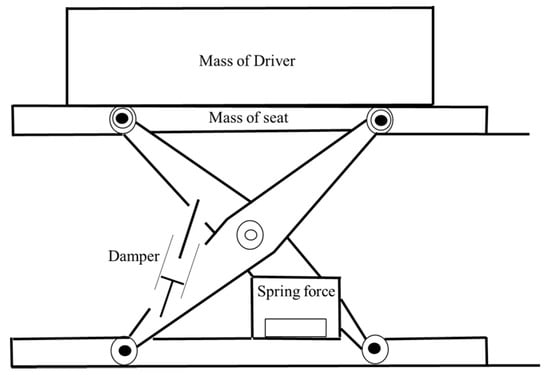 Mass of Driver

Mass of seat

Damper

Spring force