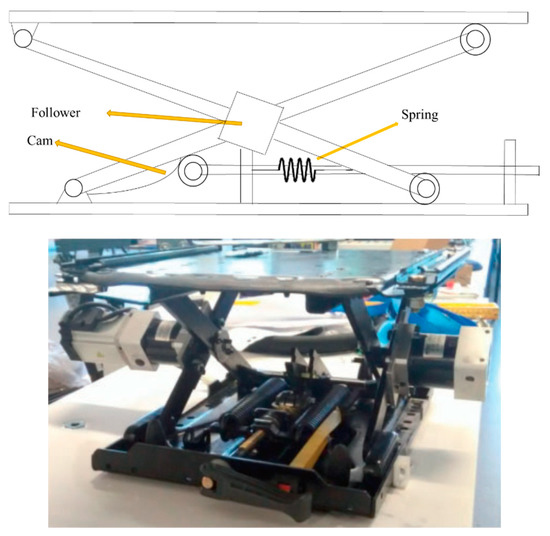 Follower
Cam
Spring