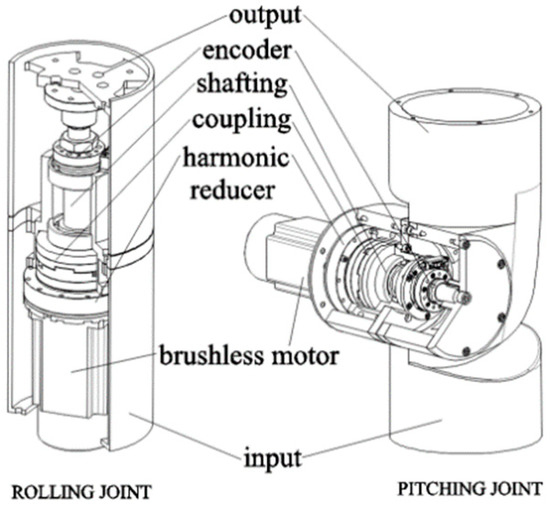 output
encoder
shafting
coupling
harmonic reducer
brushless motor
input
ROLLING JOINT
PITCHING JOINT