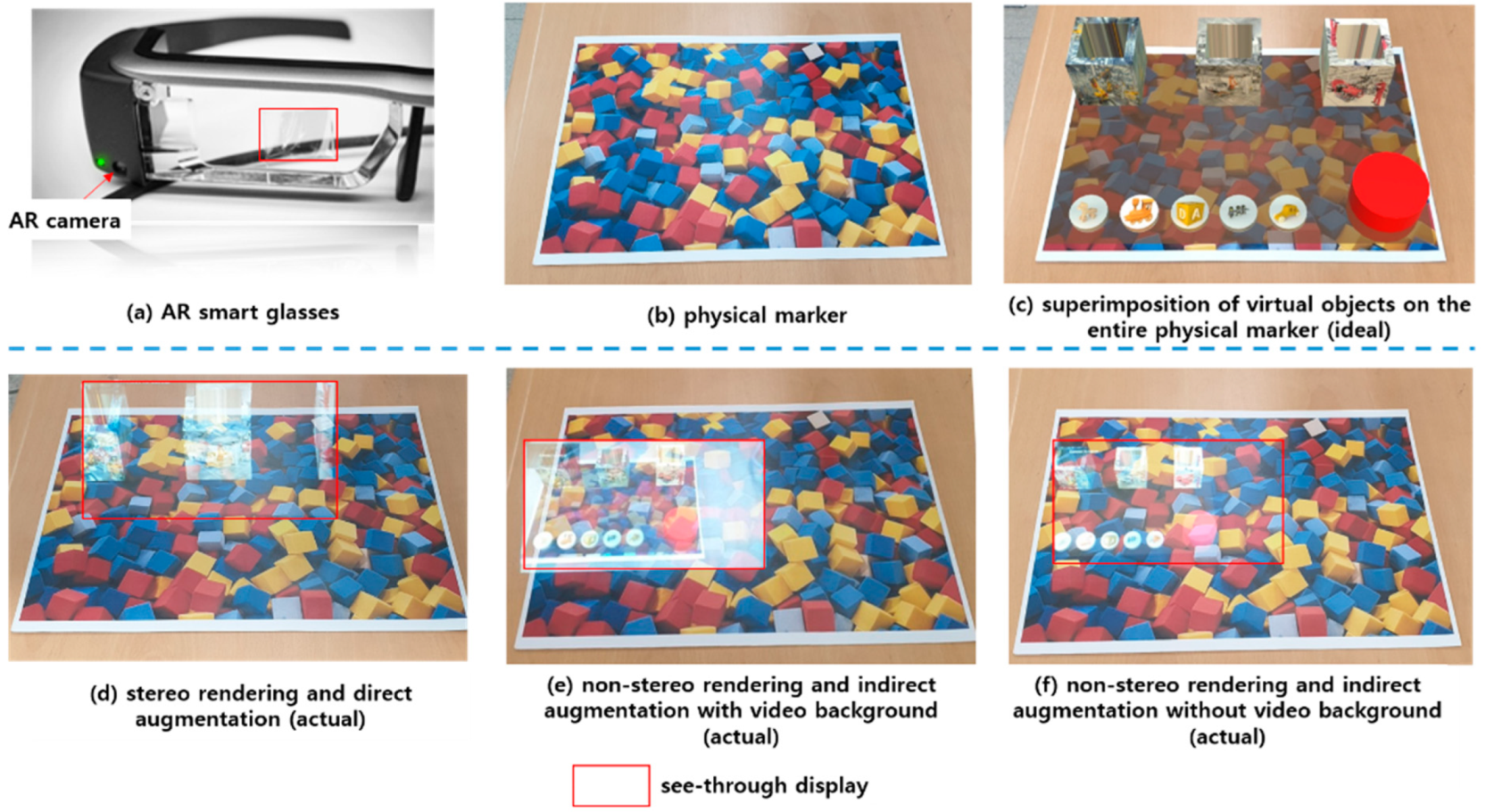 AR camera

(a) AR smart glasses

(b) physical marker

(c) superimposition of virtual objects on the entire physical marker (ideal)

(d) stereo rendering and direct augmentation (actual)

(e) non-stereo rendering and indirect augmentation with video background (actual)

(f) non-stereo rendering and indirect augmentation without video background (actual)

see-through display