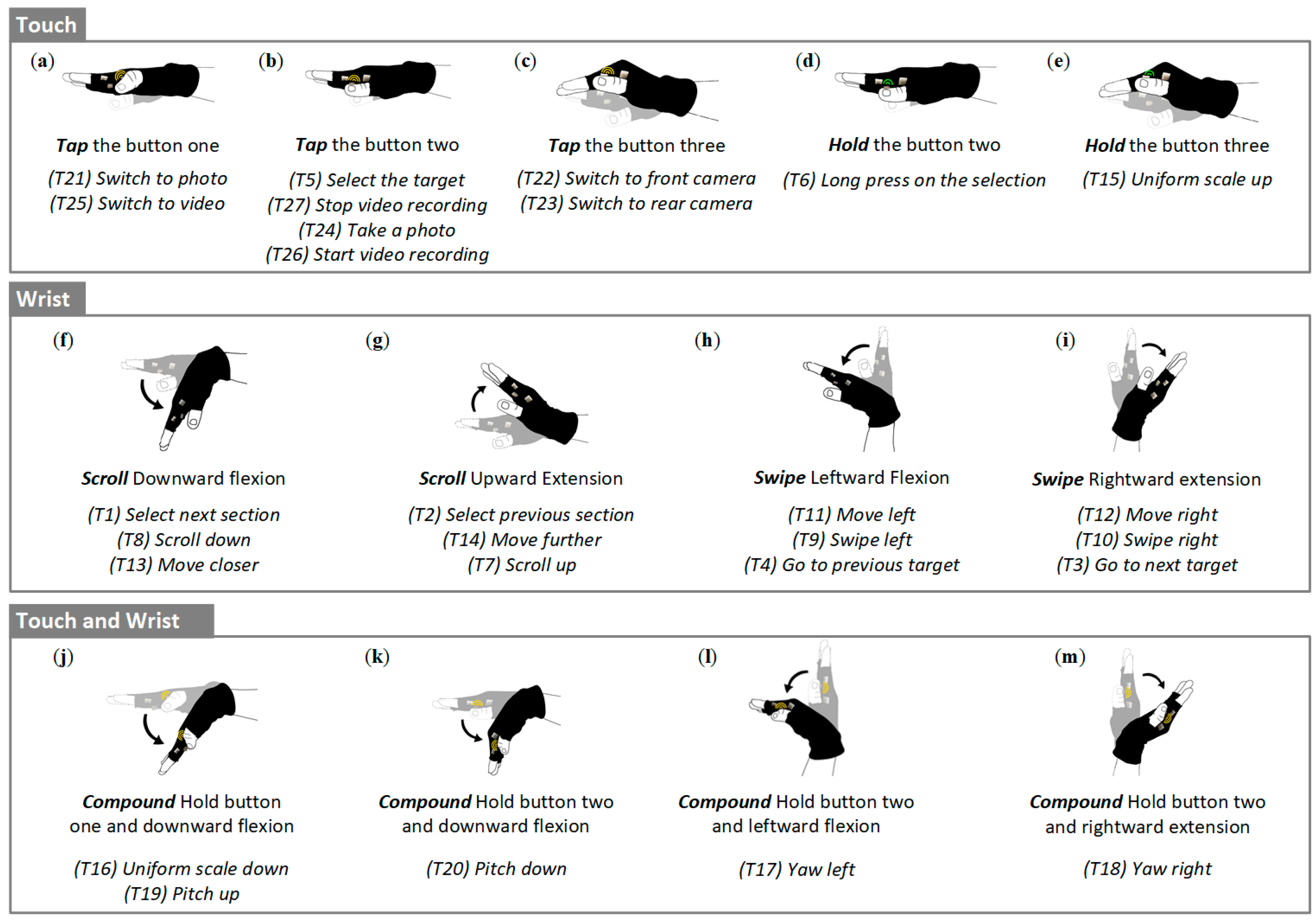 Touch

(a)
Tap the button one
(T21) Switch to photo
(T25) Switch to video

(b)
Tap the button two
(T5) Select the target
(T27) Stop video recording
(T24) Take a photo
(T26) Start video recording

(c)
Tap the button three
(T22) Switch to front camera
(T23) Switch to rear camera

(d)
Hold the button two
(T6) Long press on the selection

(e)
Hold the button three
(T15) Uniform scale up

Wrist

(f)
Scroll Downward flexion
(T1) Select next section
(T8) Scroll down
(T13) Move closer

(g)
Scroll Upward Extension
(T2) Select previous section
(T14) Move further
(T7) Scroll up

(h)
Swipe Leftward Flexion
(T11) Move left
(T9) Swipe left
(T4) Go to previous target

(i)
Swipe Rightward extension
(T12) Move right
(T10) Swipe right
(T3) Go to next target

Touch and Wrist

(j)
Compound Hold button one and downward flexion
(T16) Uniform scale down
(T19) Pitch up

(k)
Compound Hold button two and downward flexion
(T20) Pitch down

(l)
Compound Hold button two and leftward flexion
(T17) Yaw left

(m)
Compound Hold button two and rightward extension
(T18) Yaw right