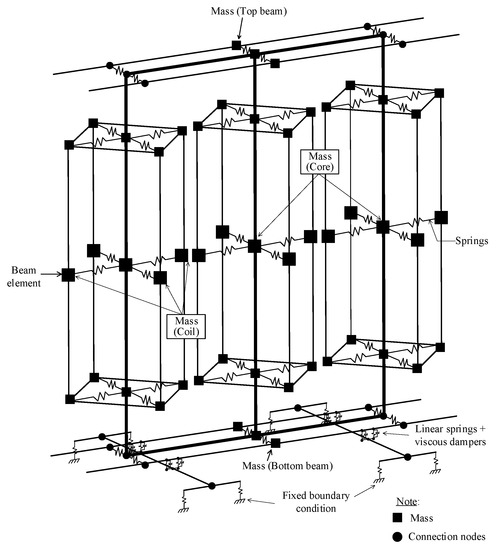 Mass (Top beam)

Mass (Core)

Springs

Beam element

Mass (Coil)

Linear springs + viscous dampers

Mass (Bottom beam)

Fixed boundary condition

Note:
Mass
Connection nodes