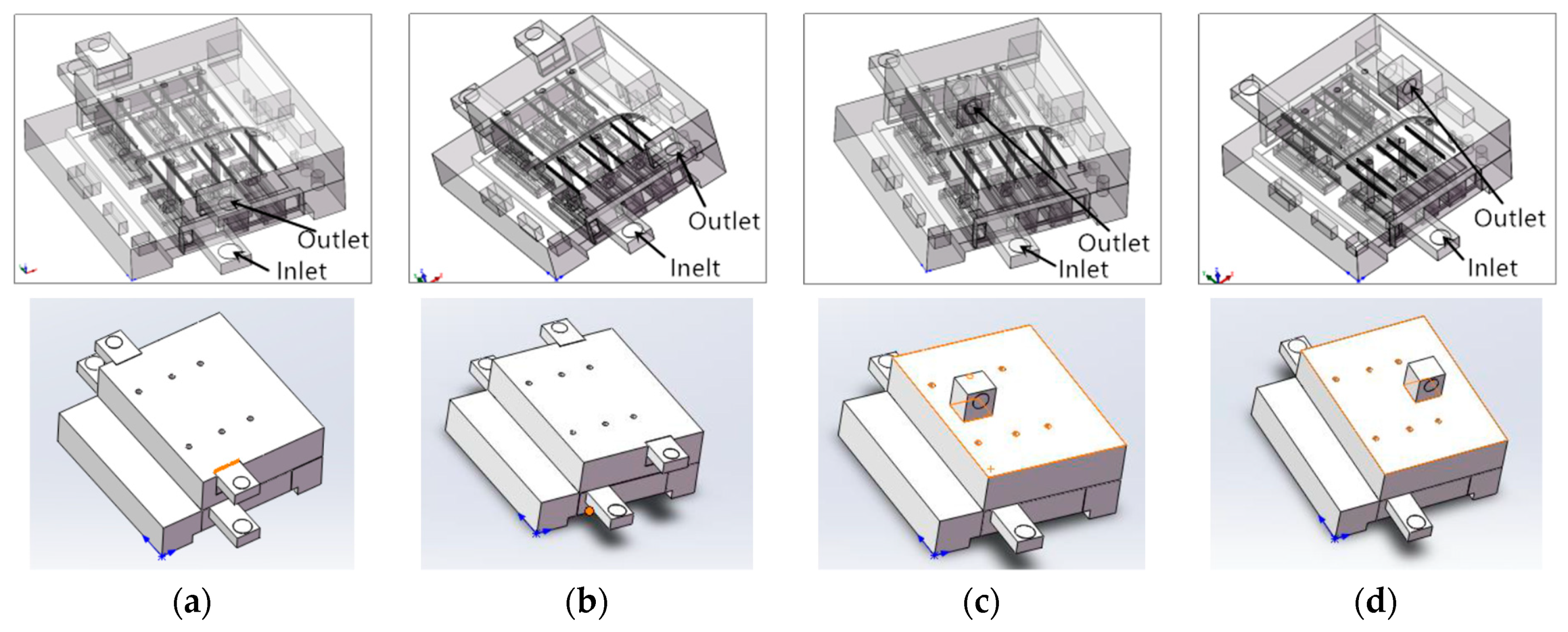 Outlet
Inlet

Outlet
Inelt

Outlet
Inlet

Outlet
Inlet

(a)

(b)

(c)

(d)