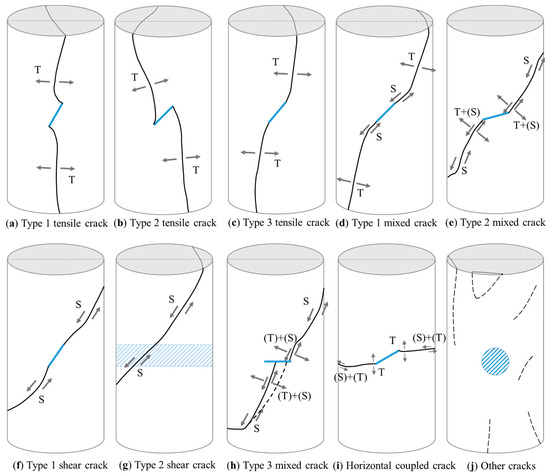 T
T
(a) Type 1 tensile crack

T
T
(b) Type 2 tensile crack

T
T
(c) Type 3 tensile crack

T
S
S
T
(d) Type 1 mixed crack

S
T+(S)
T+(S)
S
(e) Type 2 mixed crack

S
S
(f) Type 1 shear crack

S
S
(g) Type 2 shear crack

S
(T)+(S)
(T)+(S)
S
(h) Type 3 mixed crack

T
(S)+(T)
(S)+(T)
T
(i) Horizontal coupled crack

(j) Other cracks