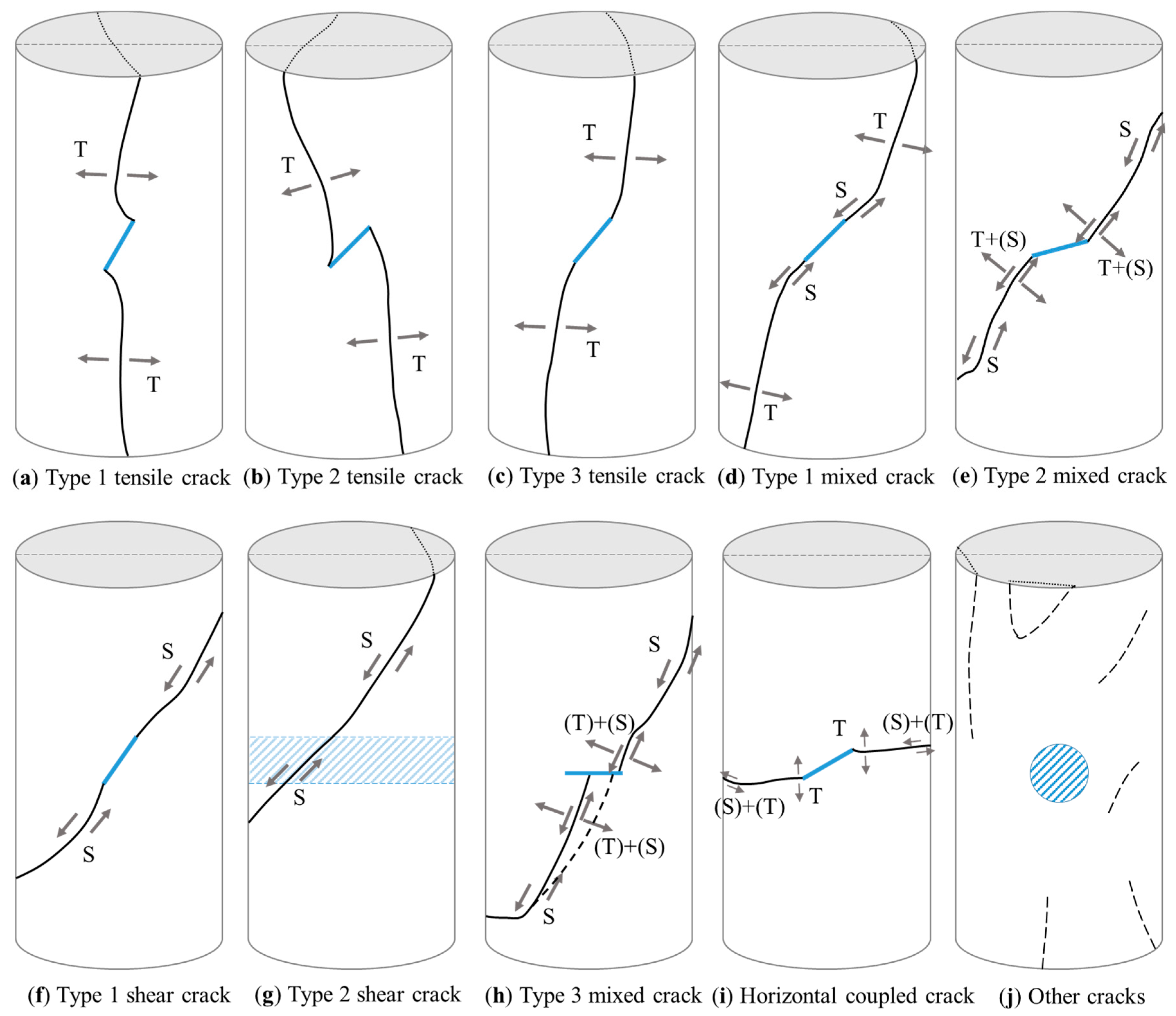 T

T

(a) Type 1 tensile crack

T

T

(b) Type 2 tensile crack

T

T

(c) Type 3 tensile crack

T

S

S

T

(d) Type 1 mixed crack

S

T+(S)

T+(S)

S

(e) Type 2 mixed crack

S

S

(f) Type 1 shear crack

S

S

(g) Type 2 shear crack

S

(T)+(S)

(T)+(S)

S

(h) Type 3 mixed crack

T

(S)+(T)

(S)+(T)

T

(i) Horizontal coupled crack

(j) Other cracks