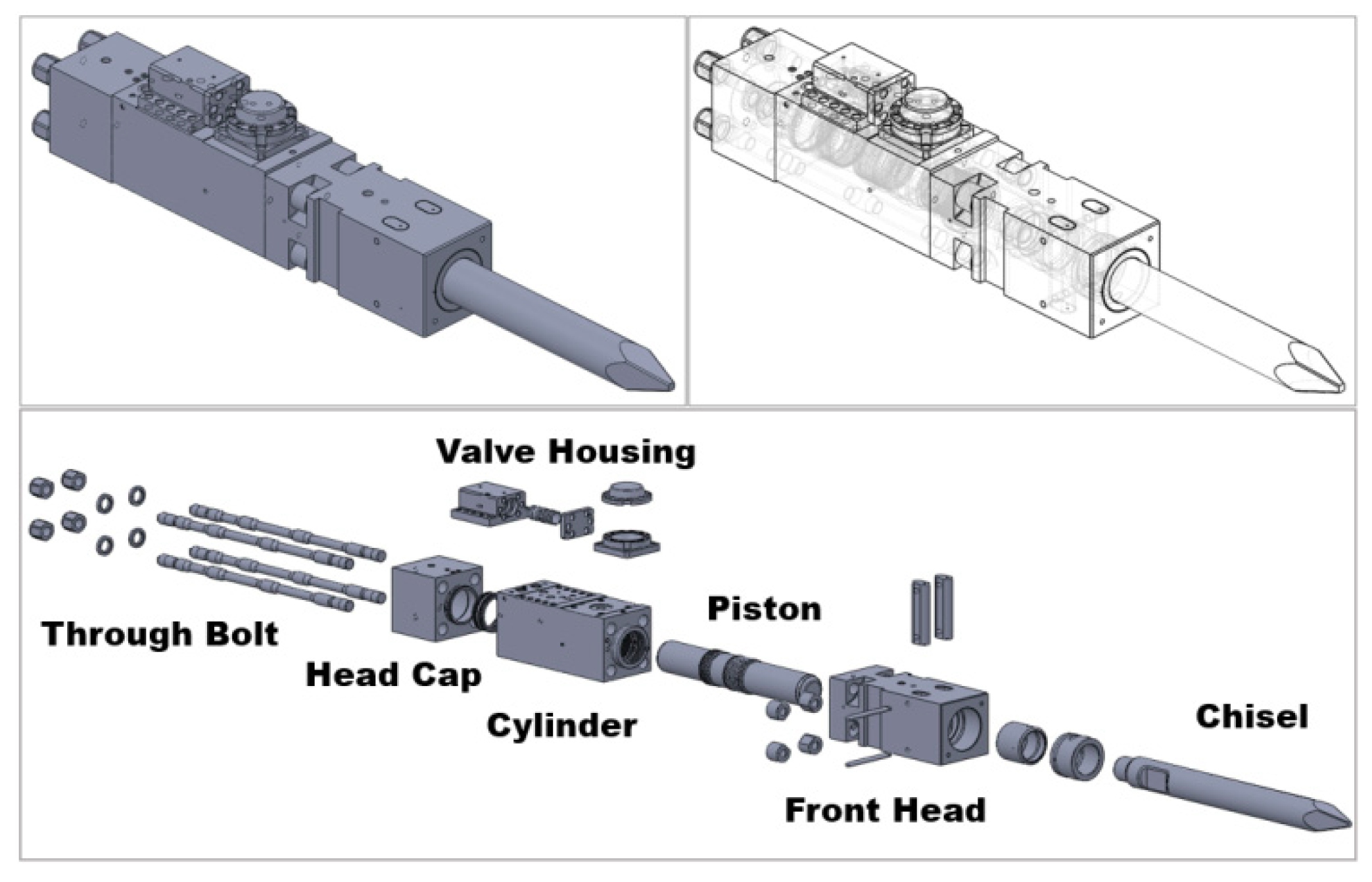 Valve Housing

Through Bolt

Head Cap

Cylinder

Piston

Front Head

Chisel