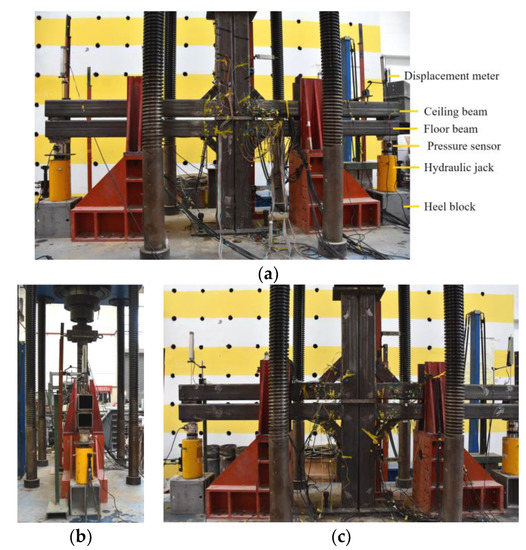 Displacement meter

Ceiling beam

Floor beam

Pressure sensor

Hydraulic jack

Heel block

(a)

(b)

(c)