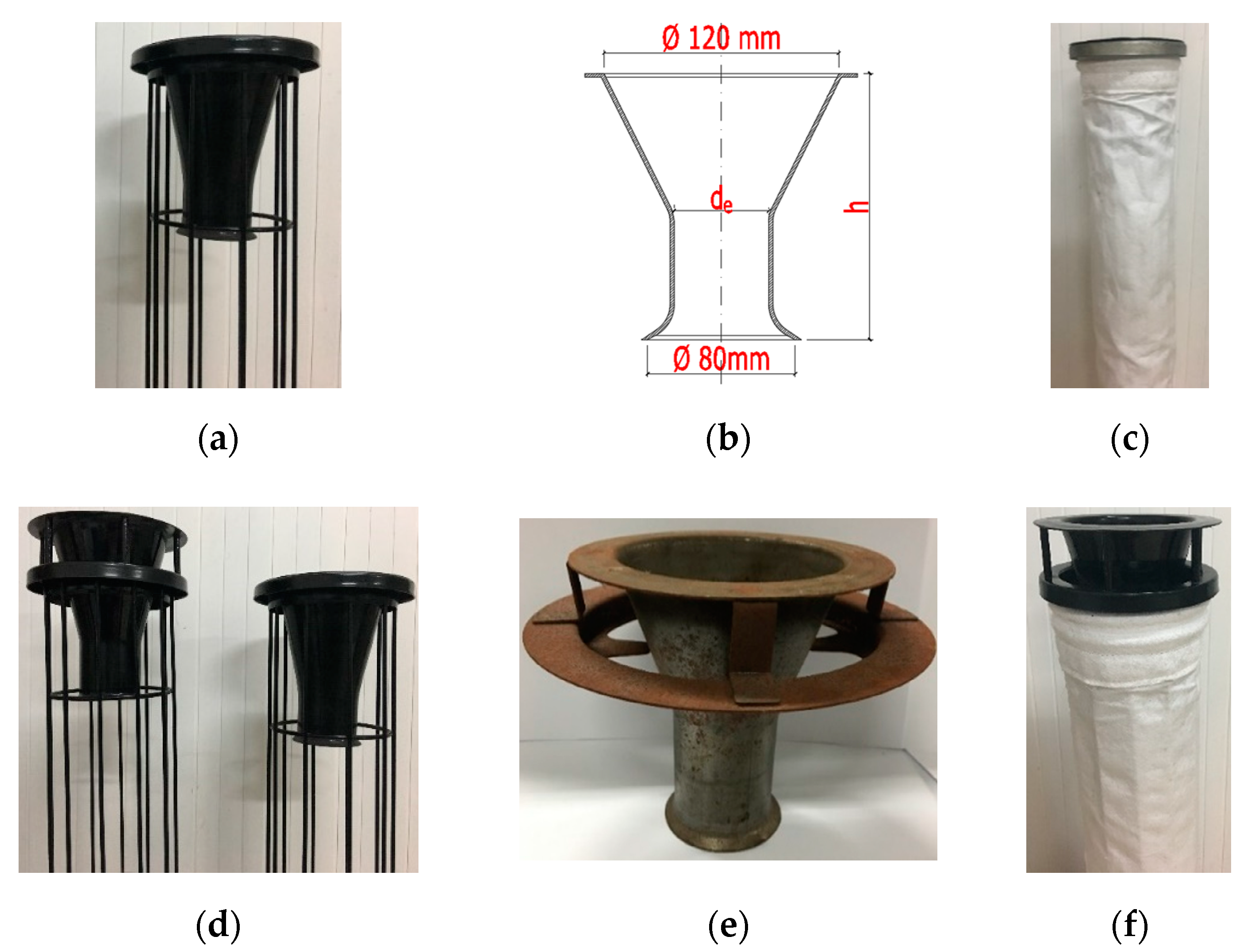 Ø 120 mm

$d_e$

h

Ø 80mm

(a)

(b)

(c)

(d)

(e)

(f)