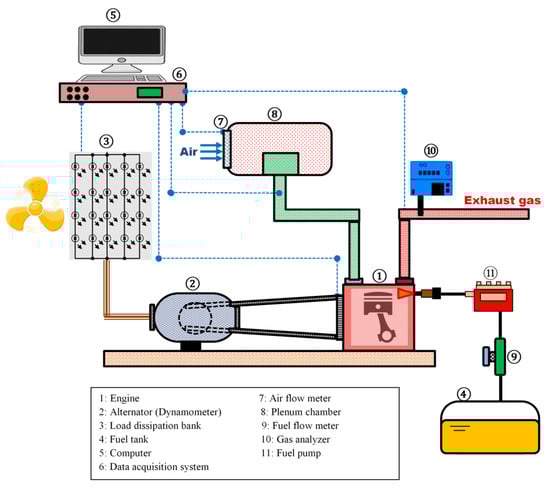 ⑤

⑥

⑦ ⑧

Air

③

⑩

Exhaust gas

②

①

⑪

⑨

④

1: Engine
2: Alternator (Dynamometer)
3: Load dissipation bank
4: Fuel tank
5: Computer
6: Data acquisition system

7: Air flow meter
8: Plenum chamber
9: Fuel flow meter
10: Gas analyzer
11: Fuel pump