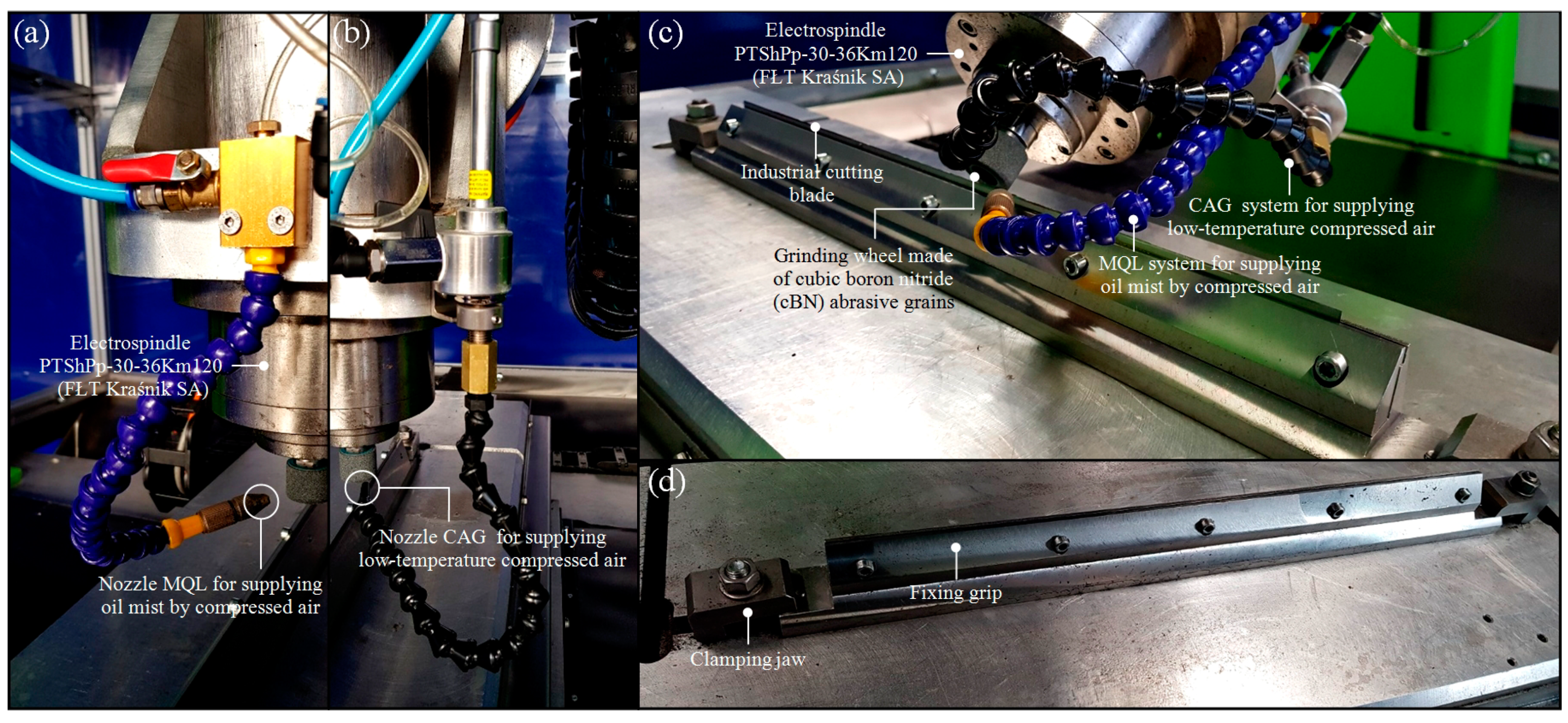 (a)

Electrospindle PTShPp-30-36Km120 (FŁT Kraśnik SA)

Nozzle MQL for supplying oil mist by compressed air

(b)

Nozzle CAG for supplying low-temperature compressed air

(c)

Electrospindle PTShPp-30-36Km120 (FŁT Kraśnik SA)

Industrial cutting blade

Grinding wheel made of cubic boron nitride (cBN) abrasive grains

CAG system for supplying low-temperature compressed air

MQL system for supplying oil mist by compressed air

(d)

Fixing grip

Clamping jaw