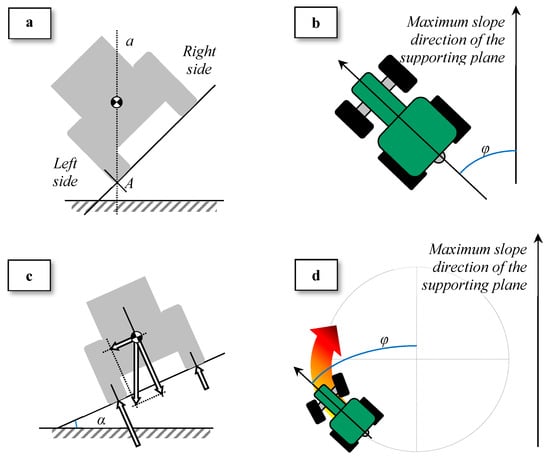 a

a

Right side

Left side

A

b

Maximum slope direction of the supporting plane

φ

c

α

d

Maximum slope direction of the supporting plane

φ