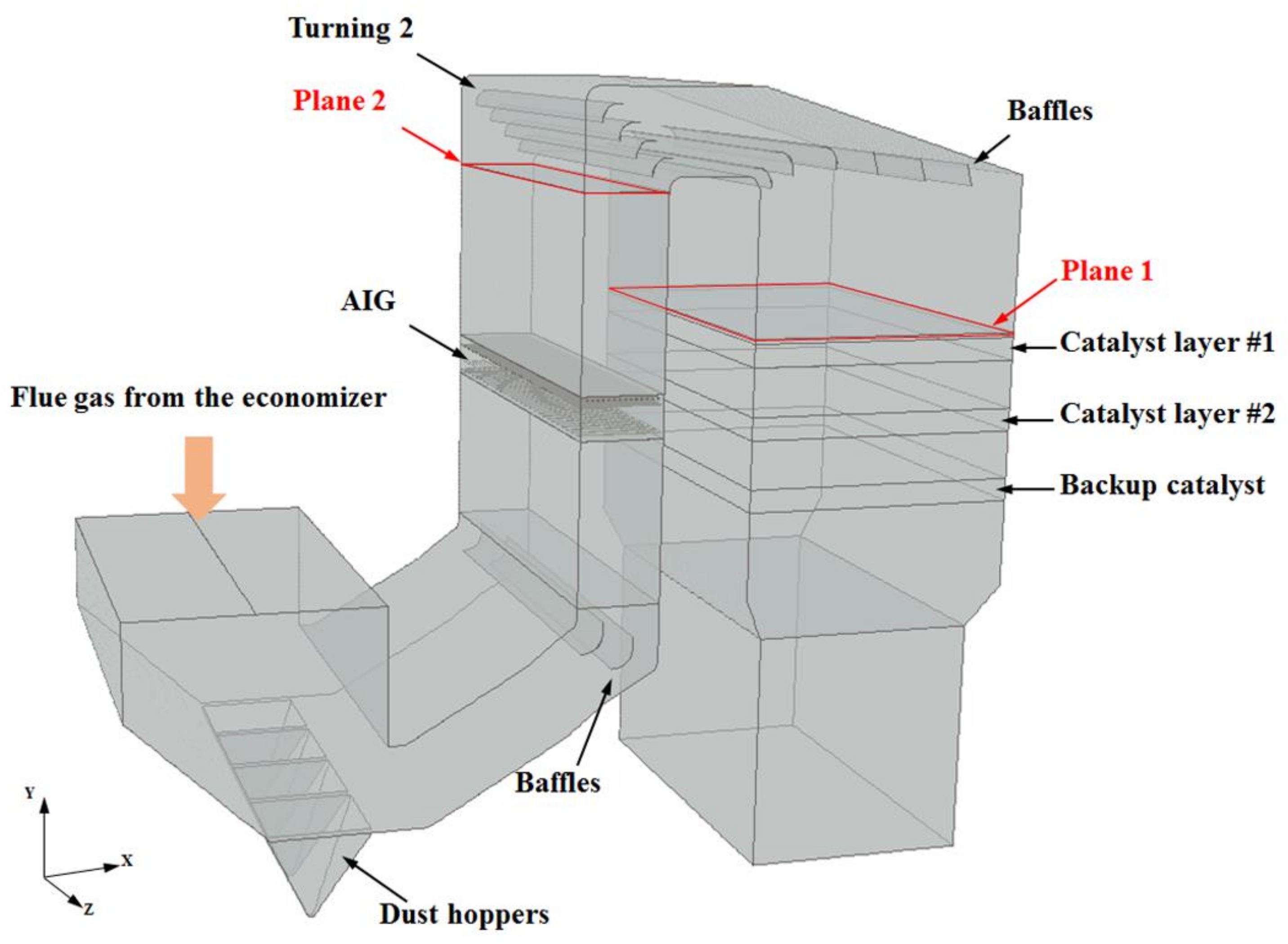 Turning 2

Plane 2

Baffles

Plane 1

AIG

Catalyst layer #1

Flue gas from the economizer

Catalyst layer #2

Backup catalyst

Baffles

Y

X

Z

Dust hoppers