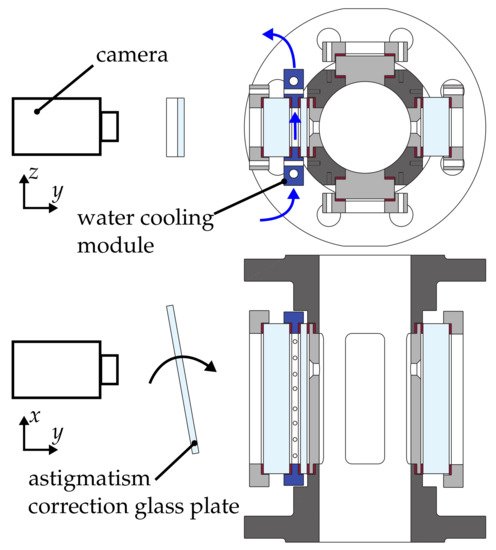 camera

$z$
$y$

water cooling module

$x$
$y$

astigmatism correction glass plate