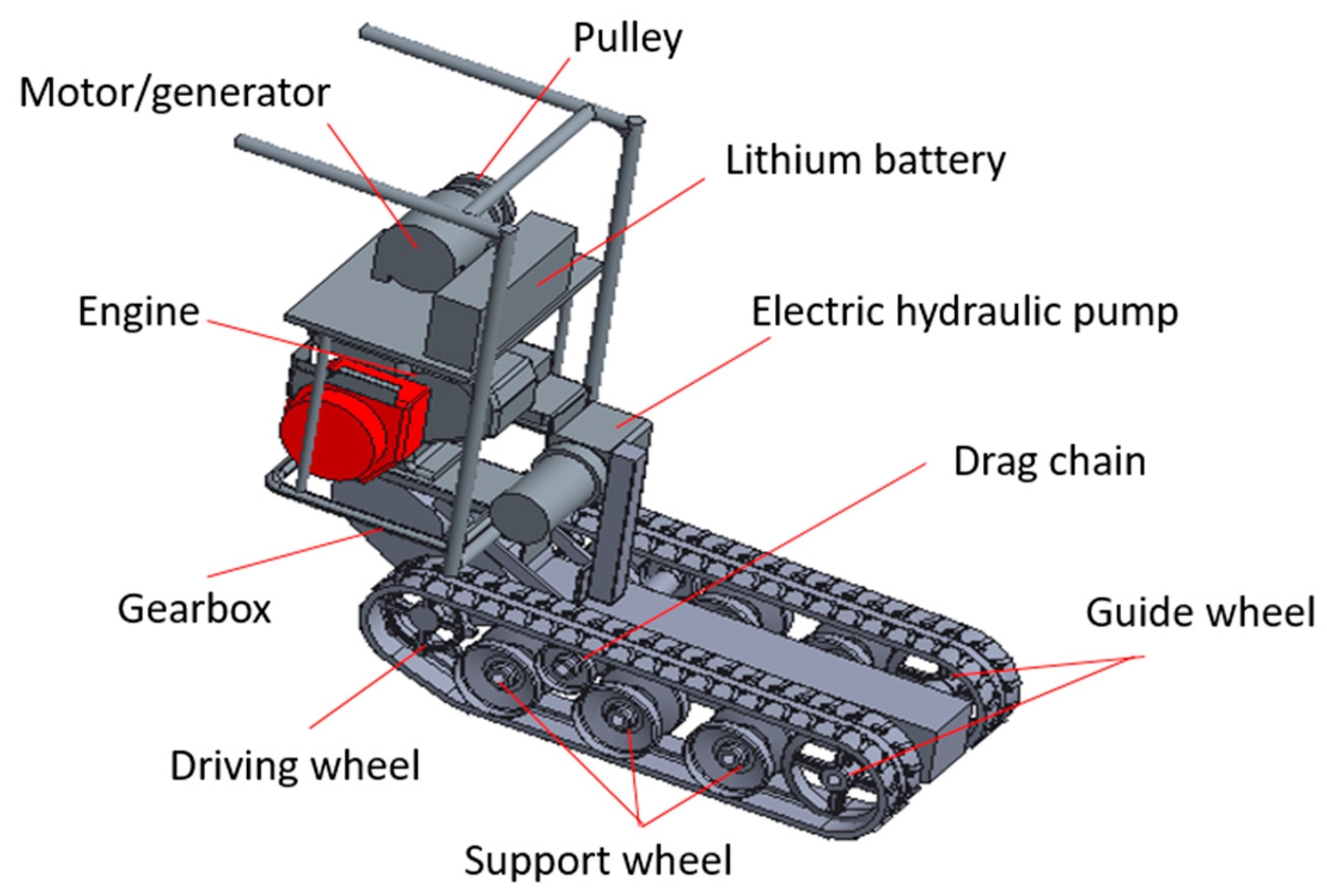 Pulley
Motor/generator
Lithium battery
Engine
Electric hydraulic pump
Drag chain
Gearbox
Guide wheel
Driving wheel
Support wheel