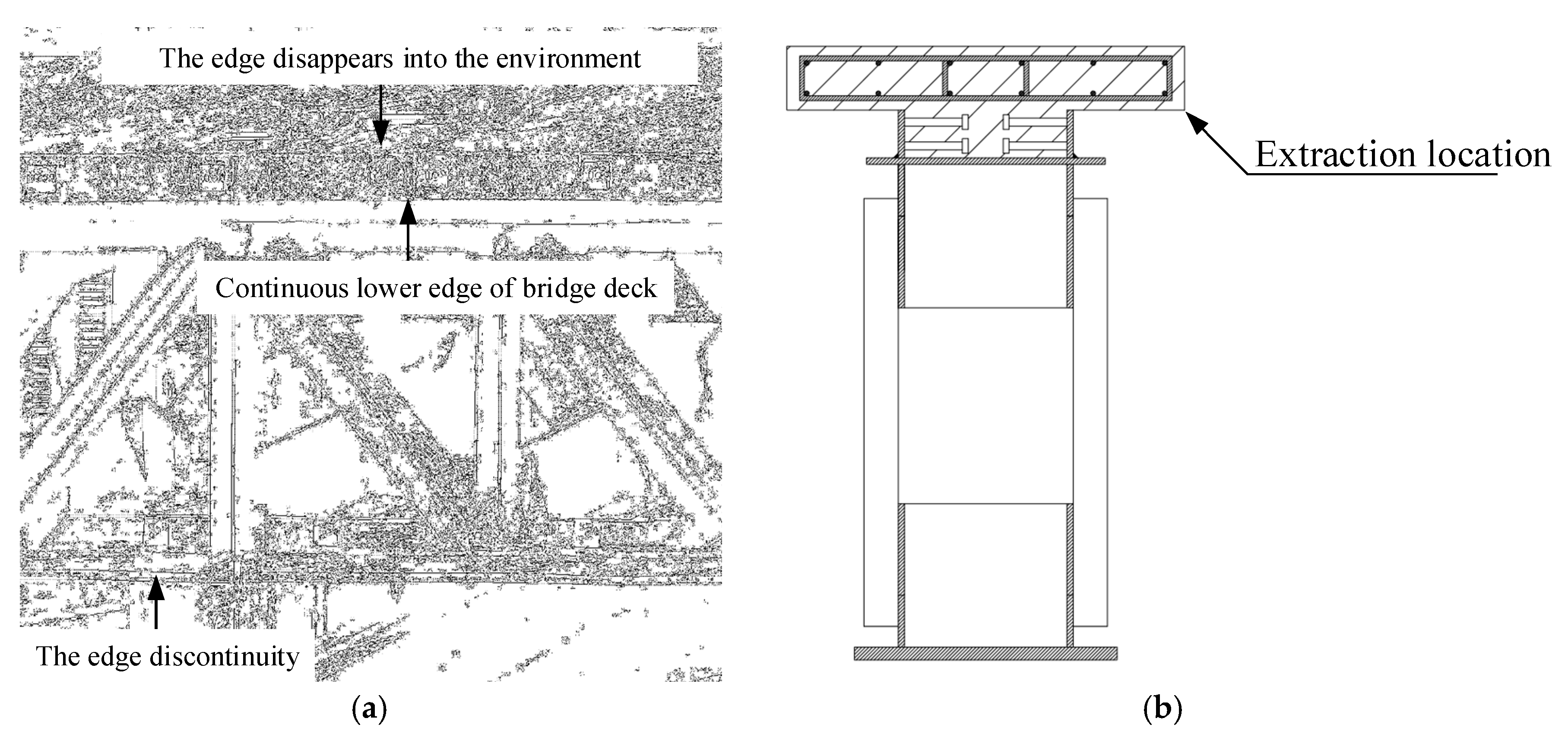 The edge disappears into the environment

Continuous lower edge of bridge deck

The edge discontinuity

(a)

Extraction location

(b)