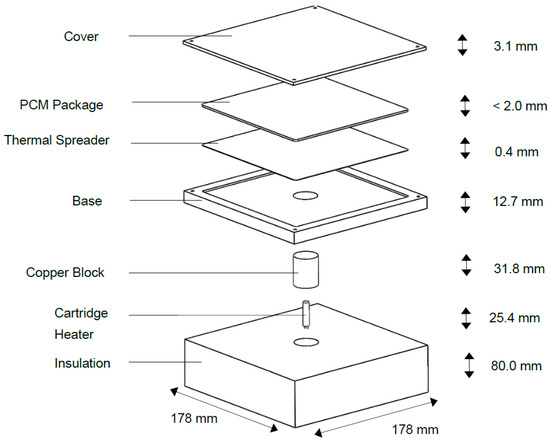 Cover
3.1 mm
PCM Package
< 2.0 mm
Thermal Spreader
0.4 mm
Base
12.7 mm
Copper Block
31.8 mm
Cartridge Heater
25.4 mm
Insulation
80.0 mm
178 mm
178 mm