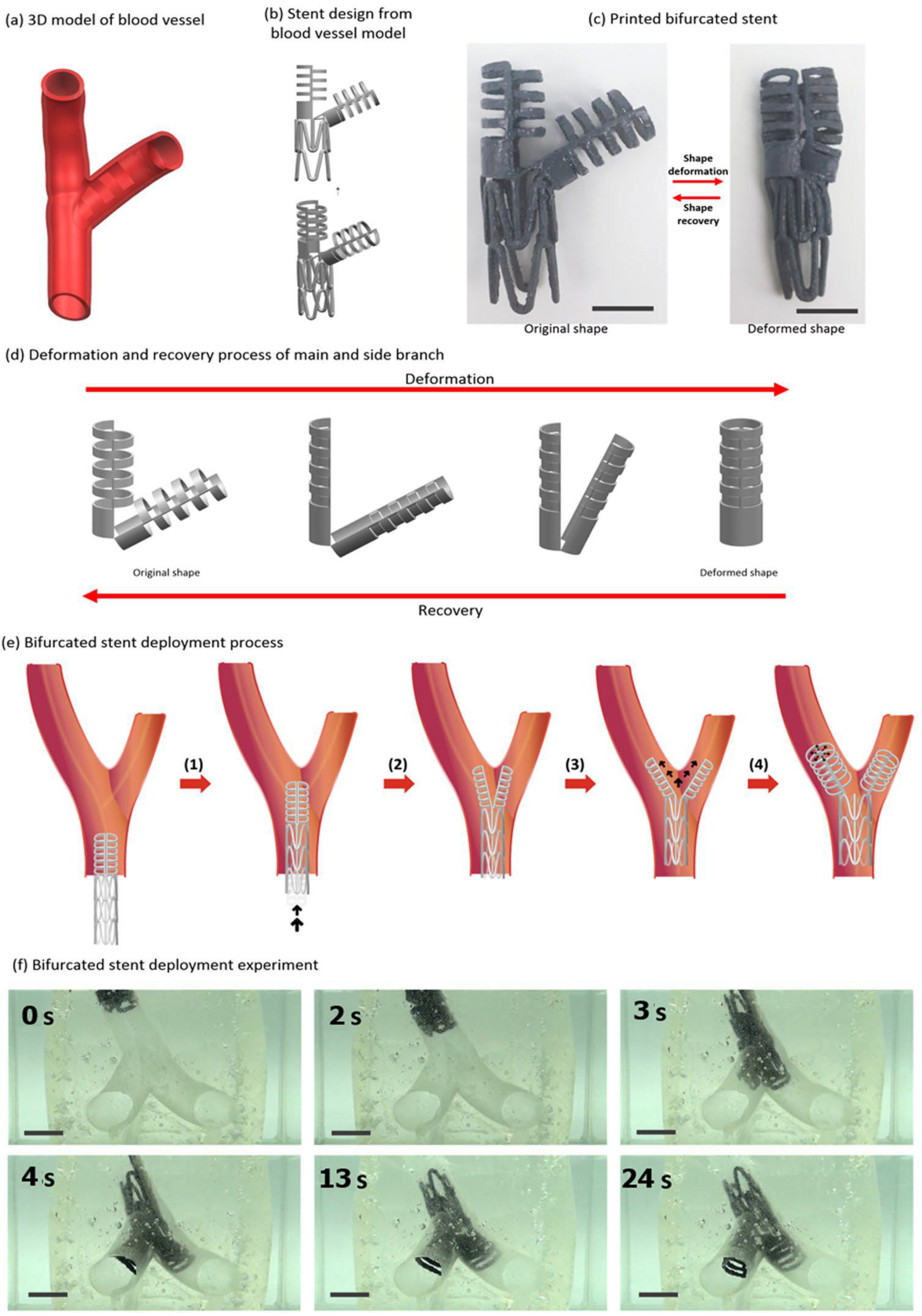 (a) 3D model of blood vessel

(b) Stent design from blood vessel model

(c) Printed bifurcated stent

Shape deformation

Shape recovery

Original shape

Deformed shape

(d) Deformation and recovery process of main and side branch

Deformation

Original shape

Deformed shape

Recovery

(e) Bifurcated stent deployment process

(1)

(2)

(3)

(4)

(f) Bifurcated stent deployment experiment

0 s

2 s

3 s

4 s

13 s

24 s