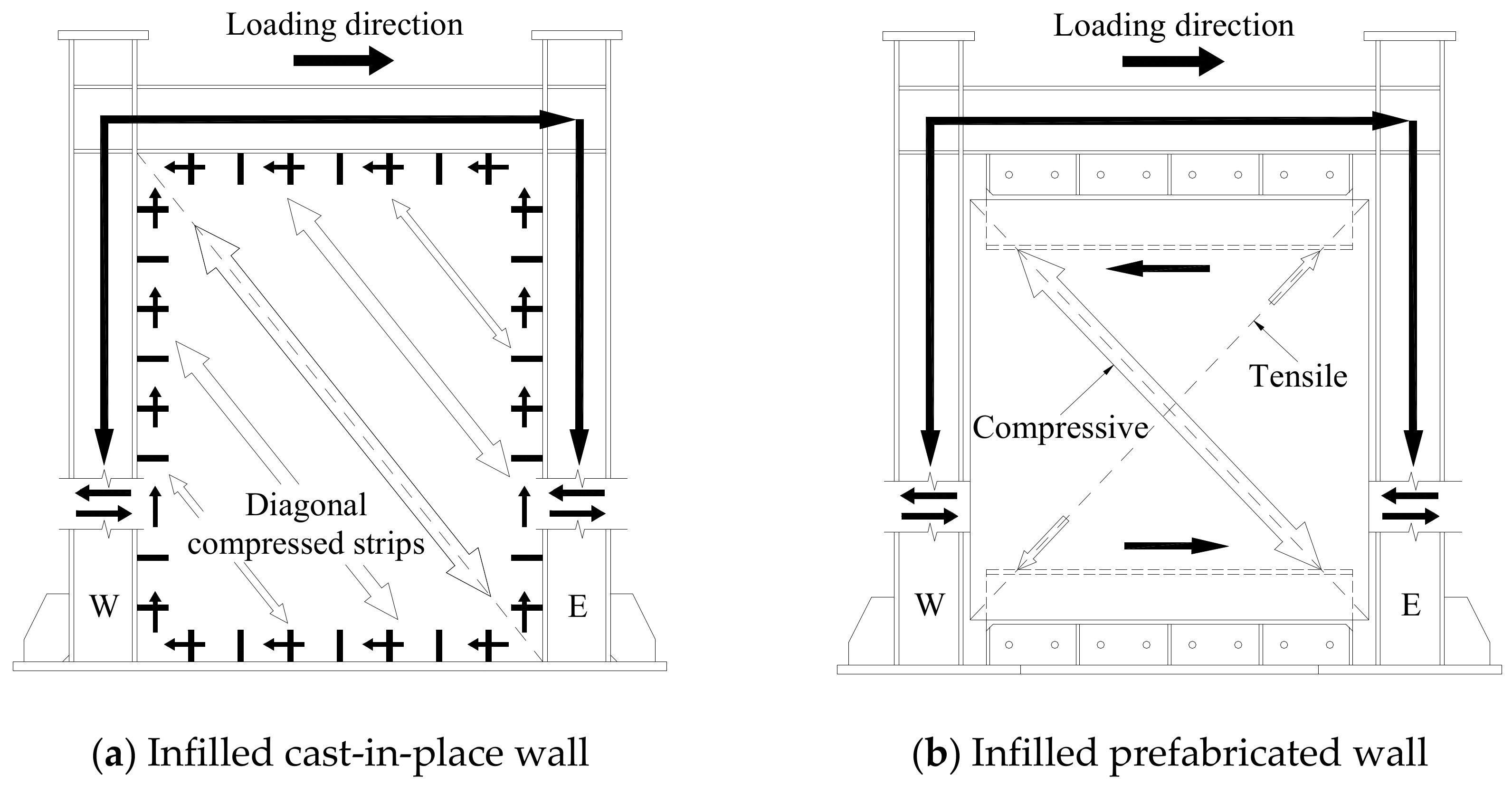 Loading direction

Diagonal compressed strips

W

E

(a) Infilled cast-in-place wall

Loading direction

Tensile

Compressive

W

E

(b) Infilled prefabricated wall