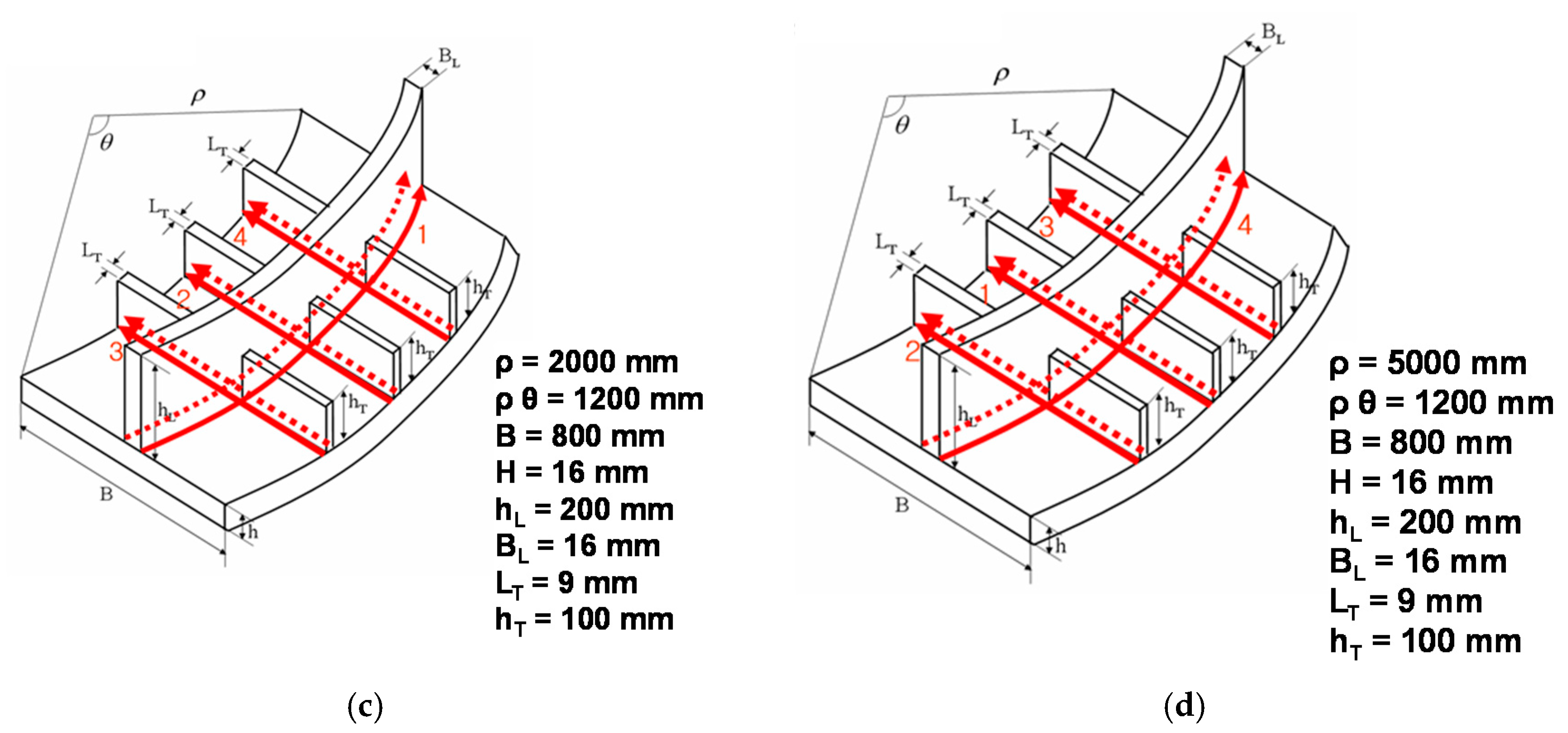 $B_L$
$\rho$
$\theta$
$L_T$
$L_T$
$L_T$
4
1
2
3
$h_T$
$h_T$
$h_T$
$h_L$
B
h

$\rho$ = 2000 mm
$\rho\ \theta$ = 1200 mm
B = 800 mm
H = 16 mm
$h_L$ = 200 mm
$B_L$ = 16 mm
$L_T$ = 9 mm
$h_T$ = 100 mm

(c)

$B_L$
$\rho$
$\theta$
$L_T$
$L_T$
$L_T$
3
4
1
2
$h_T$
$h_T$
$h_T$
$h_L$
B
h

$\rho$ = 5000 mm
$\rho\ \theta$ = 1200 mm
B = 800 mm
H = 16 mm
$h_L$ = 200 mm
$B_L$ = 16 mm
$L_T$ = 9 mm
$h_T$ = 100 mm

(d)