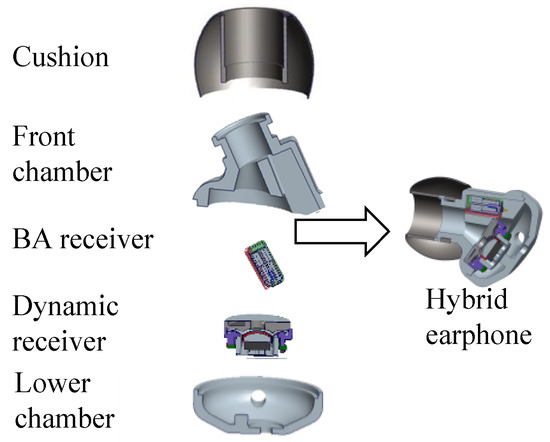 Cushion

Front chamber

BA receiver

Dynamic receiver

Lower chamber

Hybrid earphone