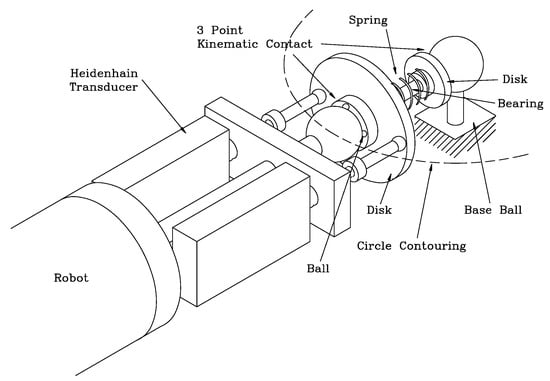 3 Point
Kinematic Contact

Spring

Heidenhain
Transducer

Disk

Bearing

Disk

Base Ball

Circle Contouring

Ball

Robot