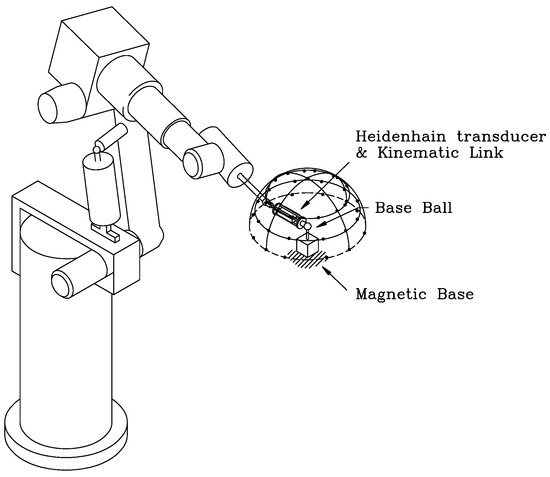 Heidenhain transducer
& Kinematic Link

Base Ball

Magnetic Base