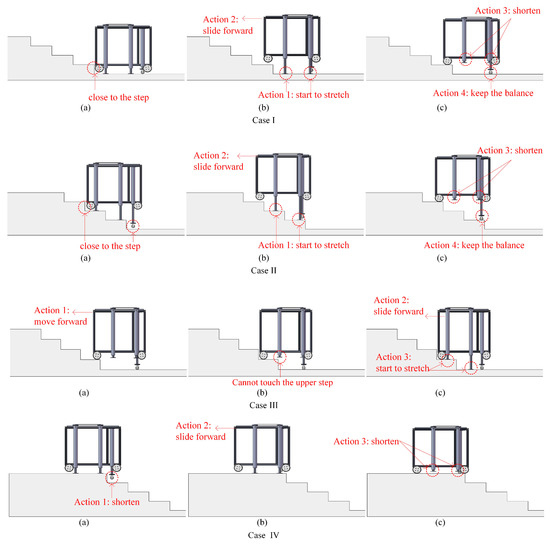 close to the step
(a)

Action 2: slide forward
Action 1: start to stretch
(b)

Action 3: shorten
Action 4: keep the balance
(c)

Case I

close to the step
(a)

Action 2: slide forward
Action 1: start to stretch
(b)

Action 3: shorten
Action 4: keep the balance
(c)

Case II

Action 1: move forward
(a)

Cannot touch the upper step
(b)

Action 2: slide forward
Action 3: start to stretch
(c)

Case III

Action 1: shorten
(a)

Action 2: slide forward
(b)

Action 3: shorten
(c)

Case IV