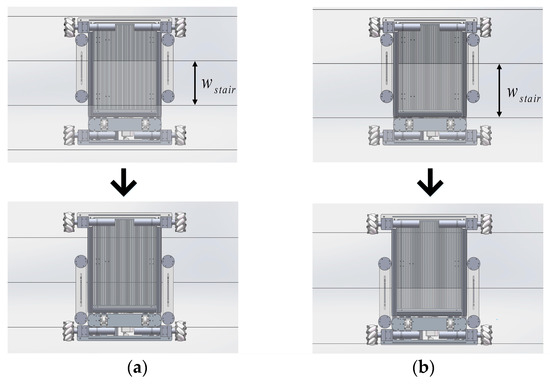 $w_{stair}$

$w_{stair}$

(a)

(b)