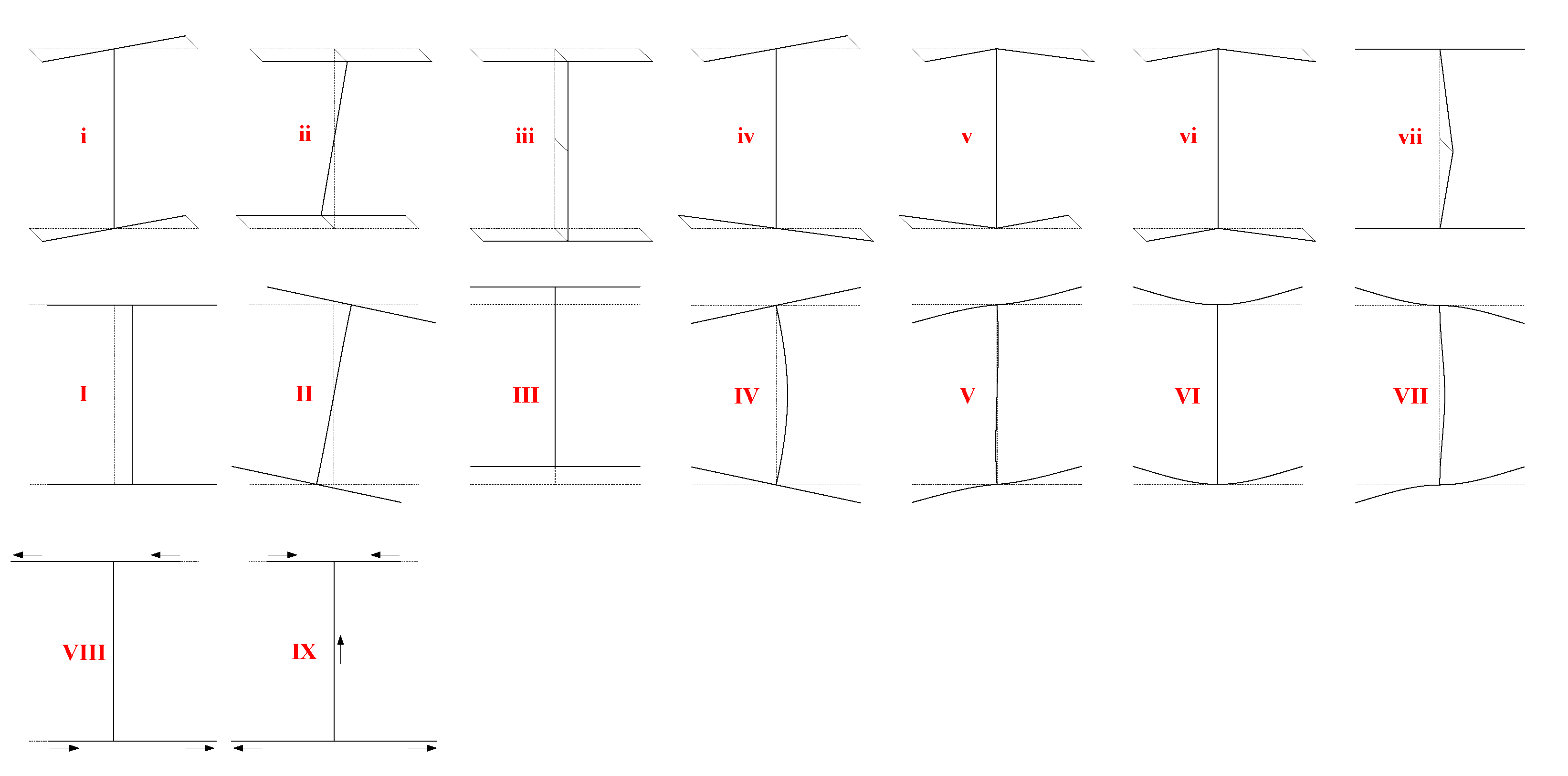 i ii iii iv v vi vii

I II III IV V VI VII

VIII IX