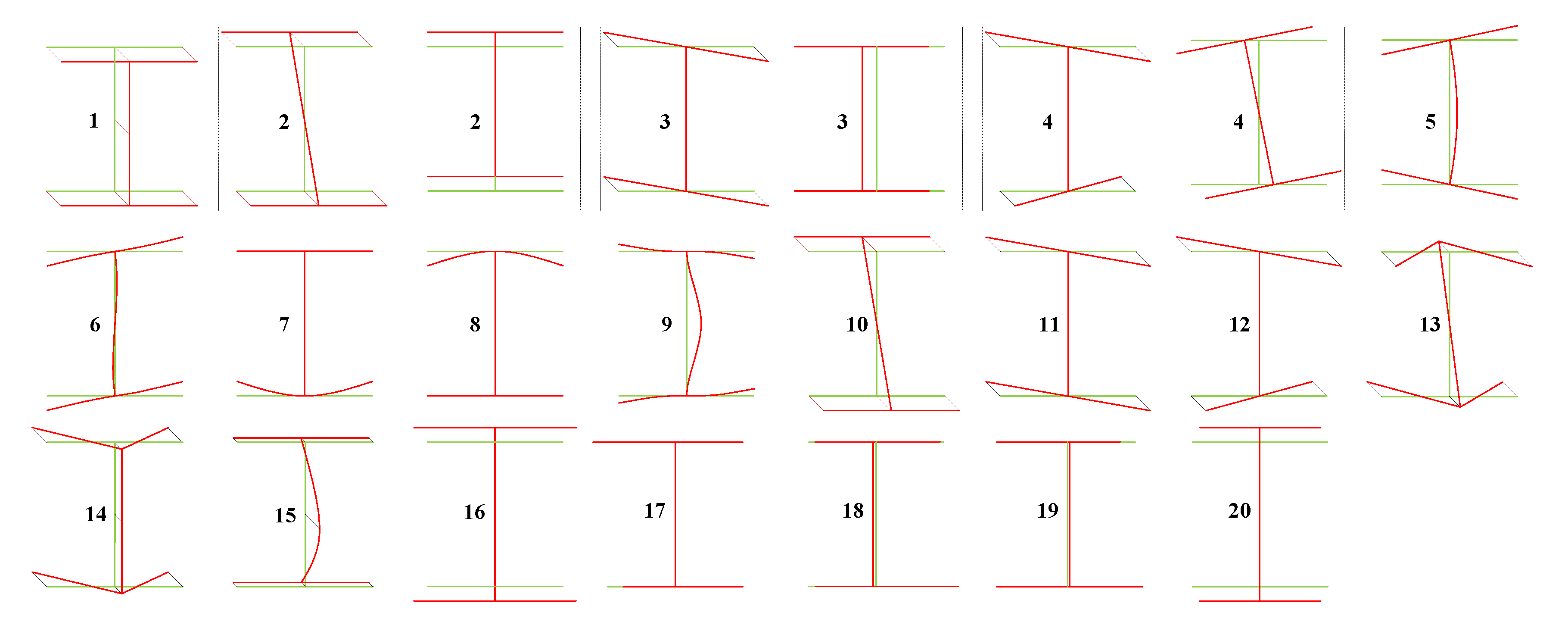 1

2

2

3

3

4

4

5

6

7

8

9

10

11

12

13

14

15

16

17

18

19

20