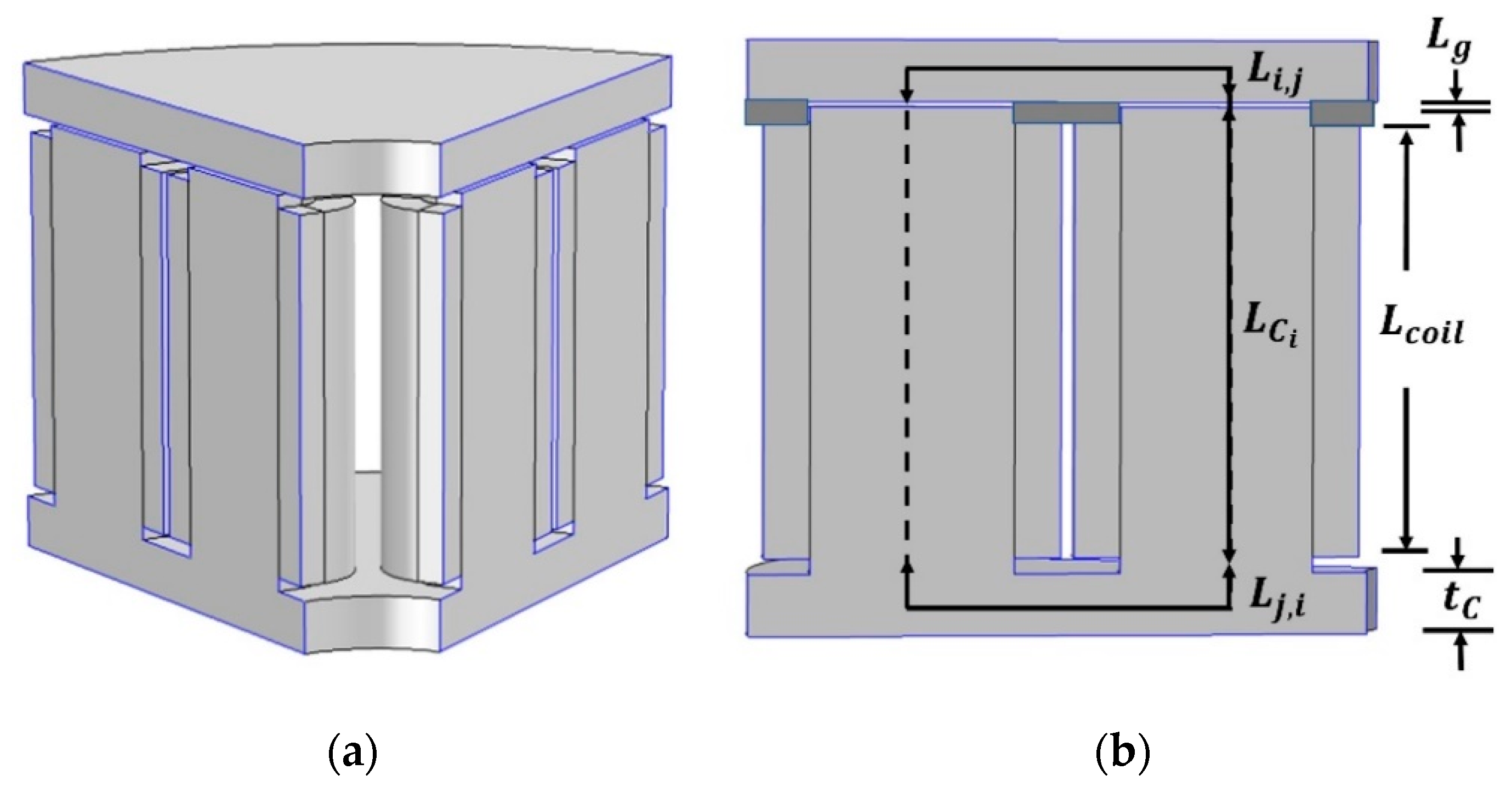 $L_g$

$L_{i,j}$

$L_{C_i}$

$L_{coil}$

$L_{j,i}$

$t_C$

(a)

(b)