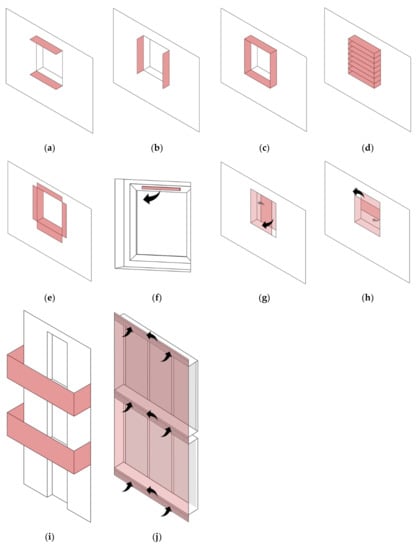 (a)

(b)

(c)

(d)

(e)

(f)

(g)

(h)

(i)

(j)