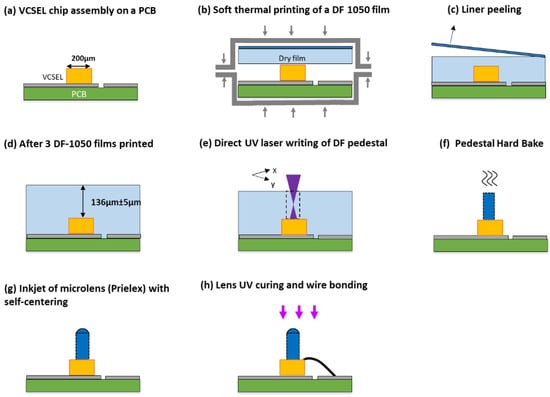 (a) VCSEL chip assembly on a PCB

200µm

VCSEL

PCB

(b) Soft thermal printing of a DF 1050 film

Dry film

(c) Liner peeling

(d) After 3 DF-1050 films printed

136µm±5µm

(e) Direct UV laser writing of DF pedestal

X

Y

(f) Pedestal Hard Bake

(g) Inkjet of microlens (Prielex) with self-centering

(h) Lens UV curing and wire bonding