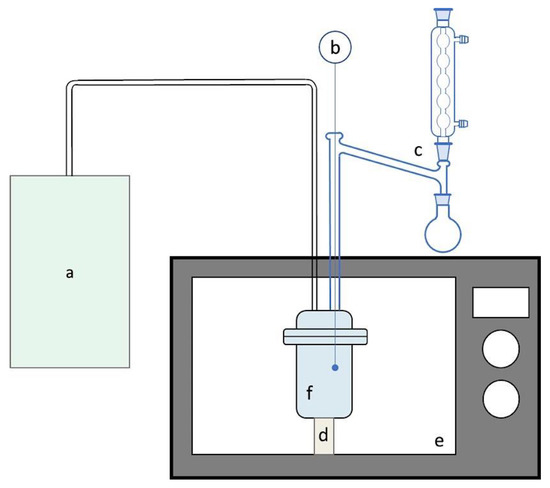 b
c
a
f
d
e