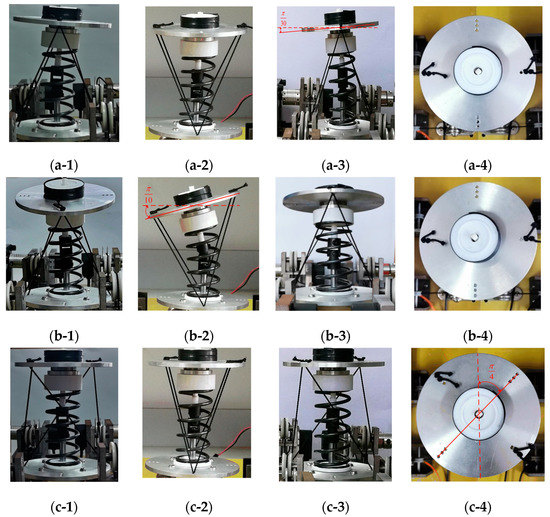 $\frac{\pi}{30}$

(a-1) (a-2) (a-3) (a-4)

$\frac{\pi}{10}$

(b-1) (b-2) (b-3) (b-4)

$\frac{\pi}{4}$

(c-1) (c-2) (c-3) (c-4)