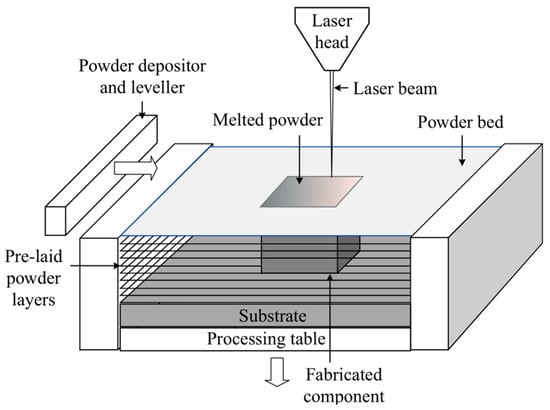 Laser head

Powder depositor and leveller

Laser beam

Melted powder

Powder bed

Pre-laid powder layers

Substrate

Processing table

Fabricated component