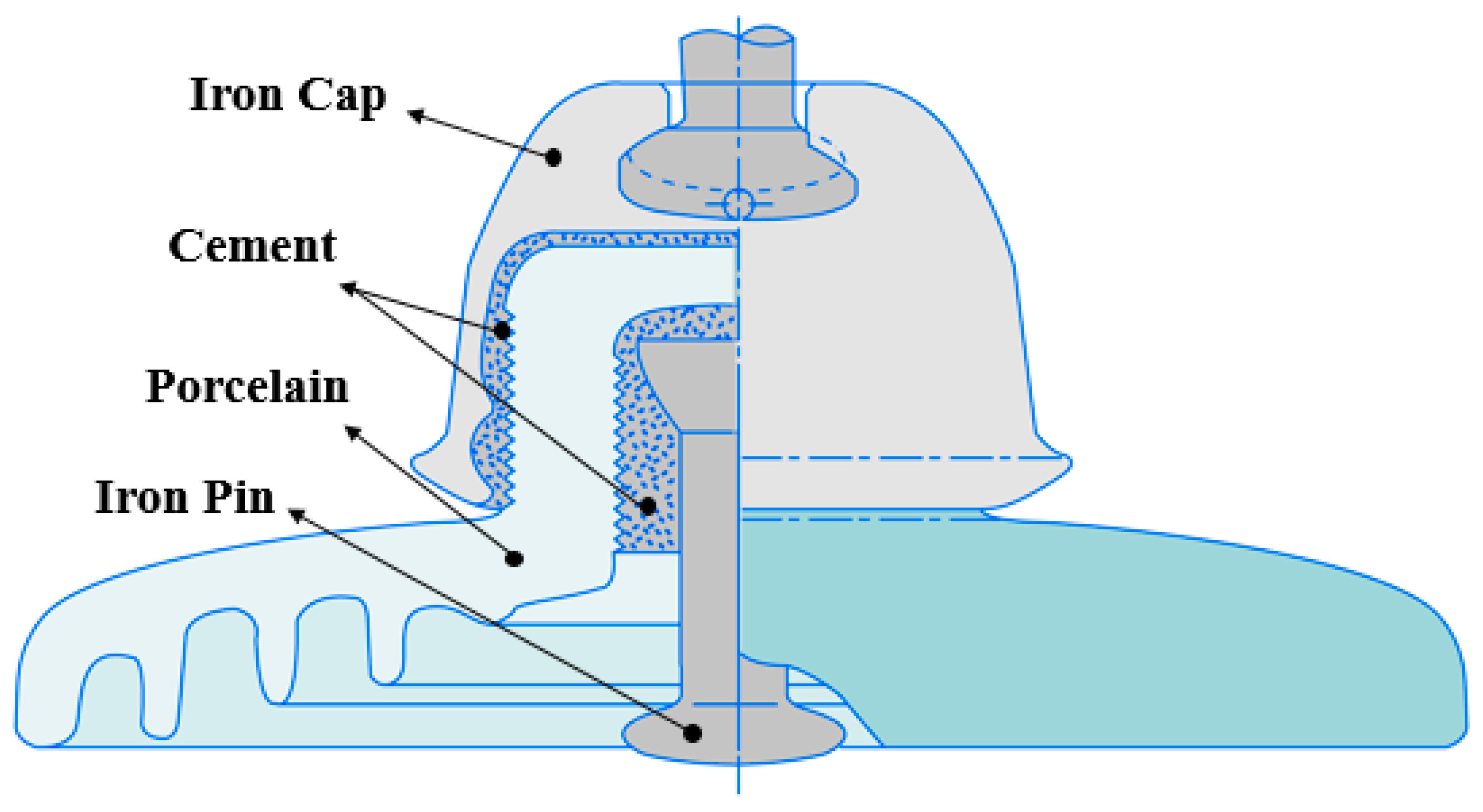 Iron Cap

Cement

Porcelain

Iron Pin