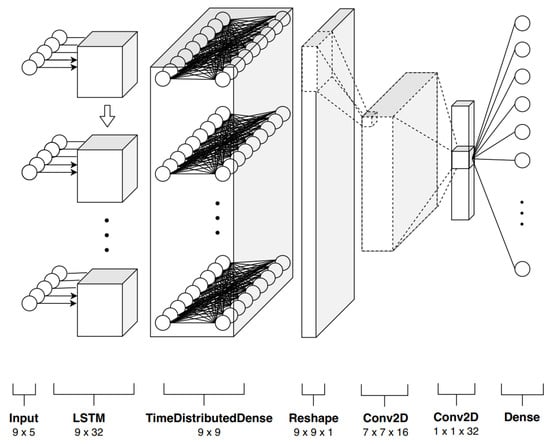 Input
9 x 5

LSTM
9 x 32

TimeDistributedDense
9 x 9

Reshape
9 x 9 x 1

Conv2D
7 x 7 x 16

Conv2D
1 x 1 x 32

Dense