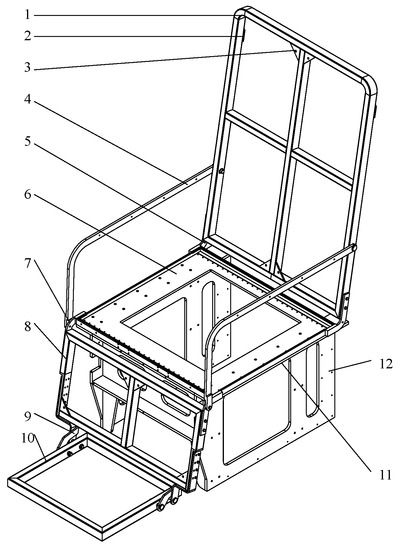 1
2
3
4
5
6
7
8
9
10
12
11