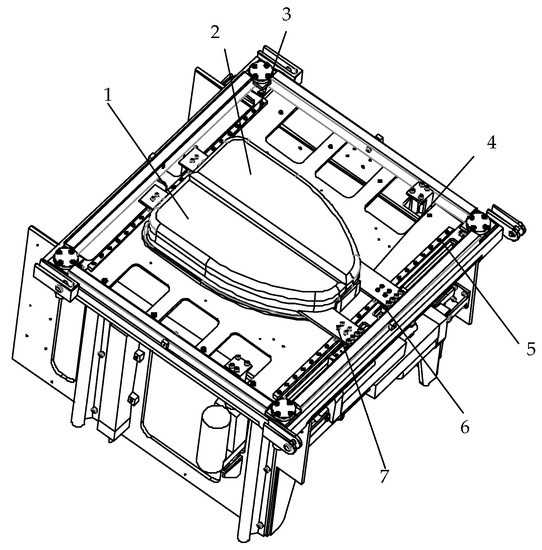 3
2
1
4
5
6
7