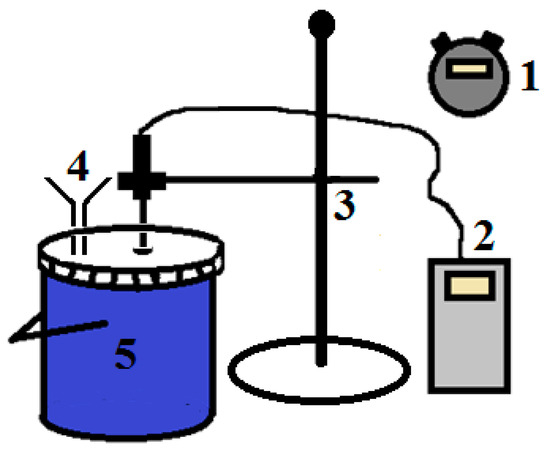 1
4
3
2
5