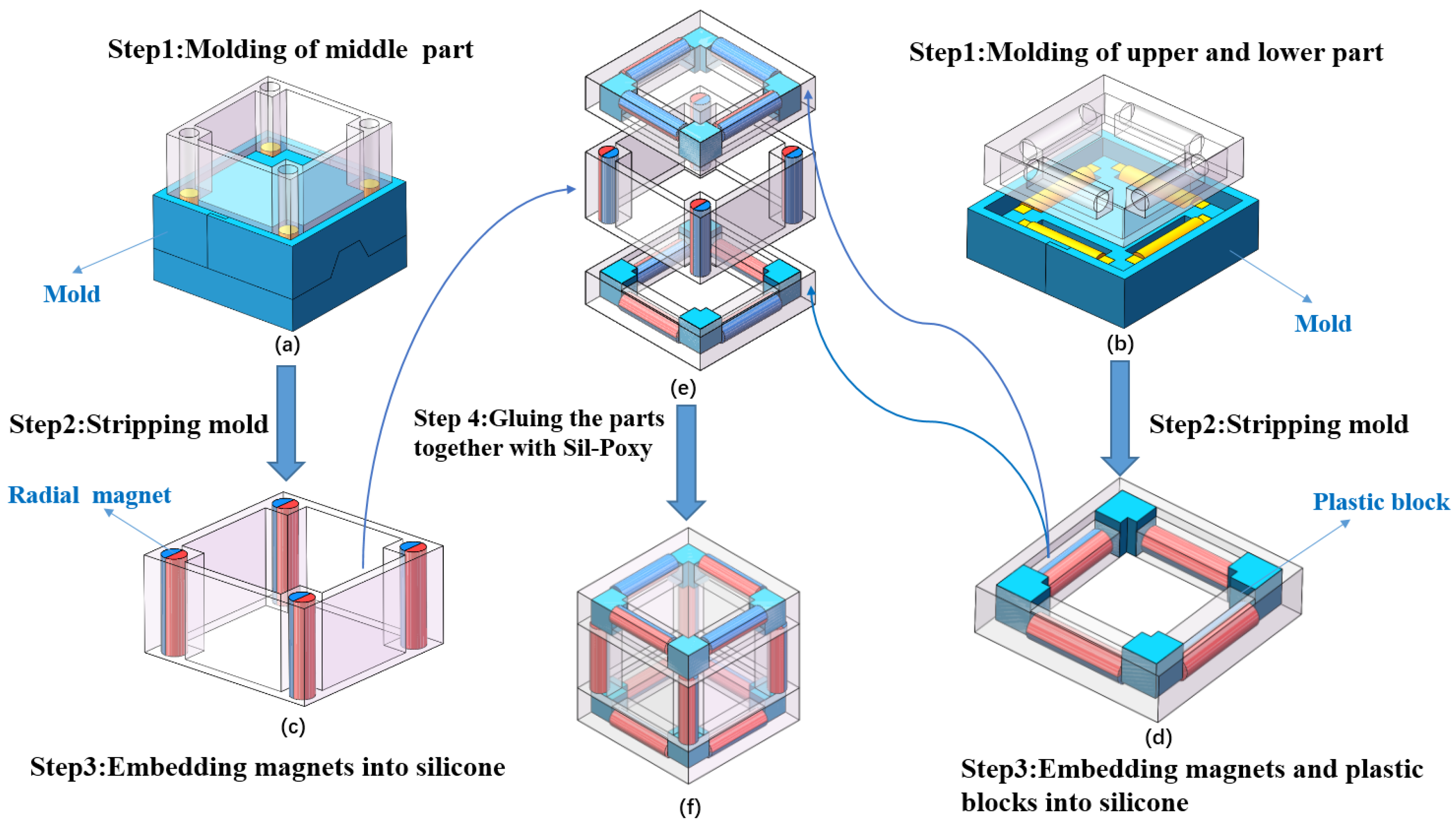 Step1:Molding of middle part

Mold

(a)

Step2:Stripping mold

Radial magnet

(c)

Step3:Embedding magnets into silicone

(e)

Step 4:Gluing the parts together with Sil-Poxy

(f)

Step1:Molding of upper and lower part

Mold

(b)

Step2:Stripping mold

Plastic block

(d)

Step3:Embedding magnets and plastic blocks into silicone