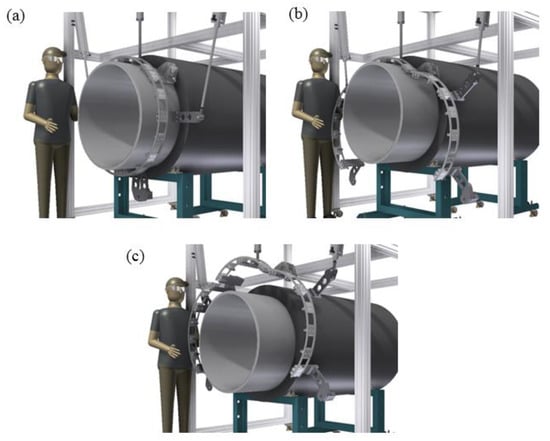 (a)

(b)

(c)