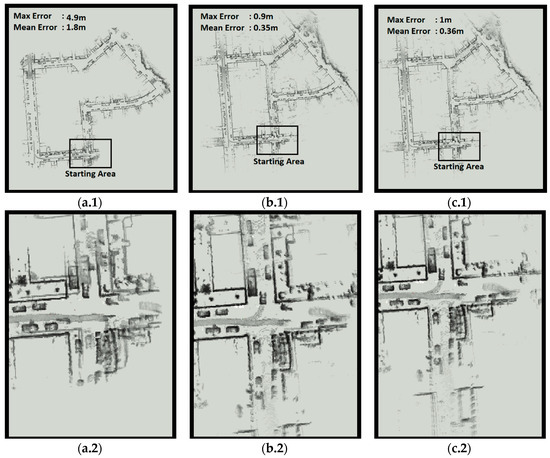 Max Error : 4.9m
Mean Error : 1.8m

Starting Area

(a.1)

Max Error : 0.9m
Mean Error : 0.35m

Starting Area

(b.1)

Max Error : 1m
Mean Error : 0.36m

Starting Area

(c.1)

(a.2)

(b.2)

(c.2)