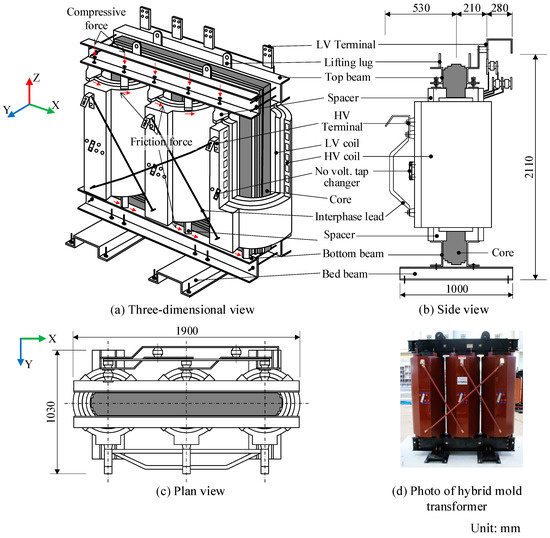 Compressive force

Z

Y

X

Friction force

LV Terminal

Lifting lug

Top beam

Spacer

HV Terminal

LV coil

HV coil

No volt. tap changer

Core

Interphase lead

Spacer

Bottom beam

Bed beam

530

210

280

2110

Core

1000

(a) Three-dimensional view

(b) Side view

X

Y

1900

1030

(c) Plan view

(d) Photo of hybrid mold transformer

Unit: mm