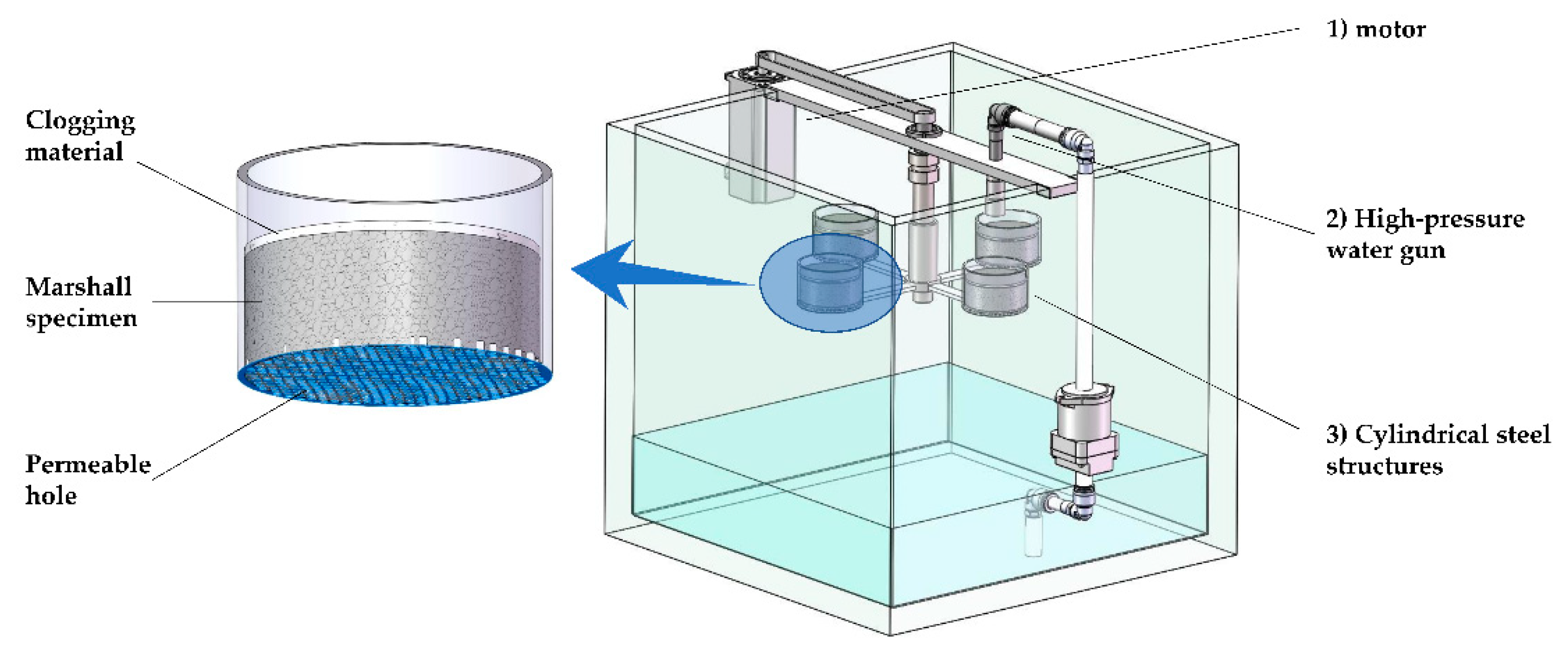 Clogging material

Marshall specimen

Permeable hole

1) motor

2) High-pressure water gun

3) Cylindrical steel structures