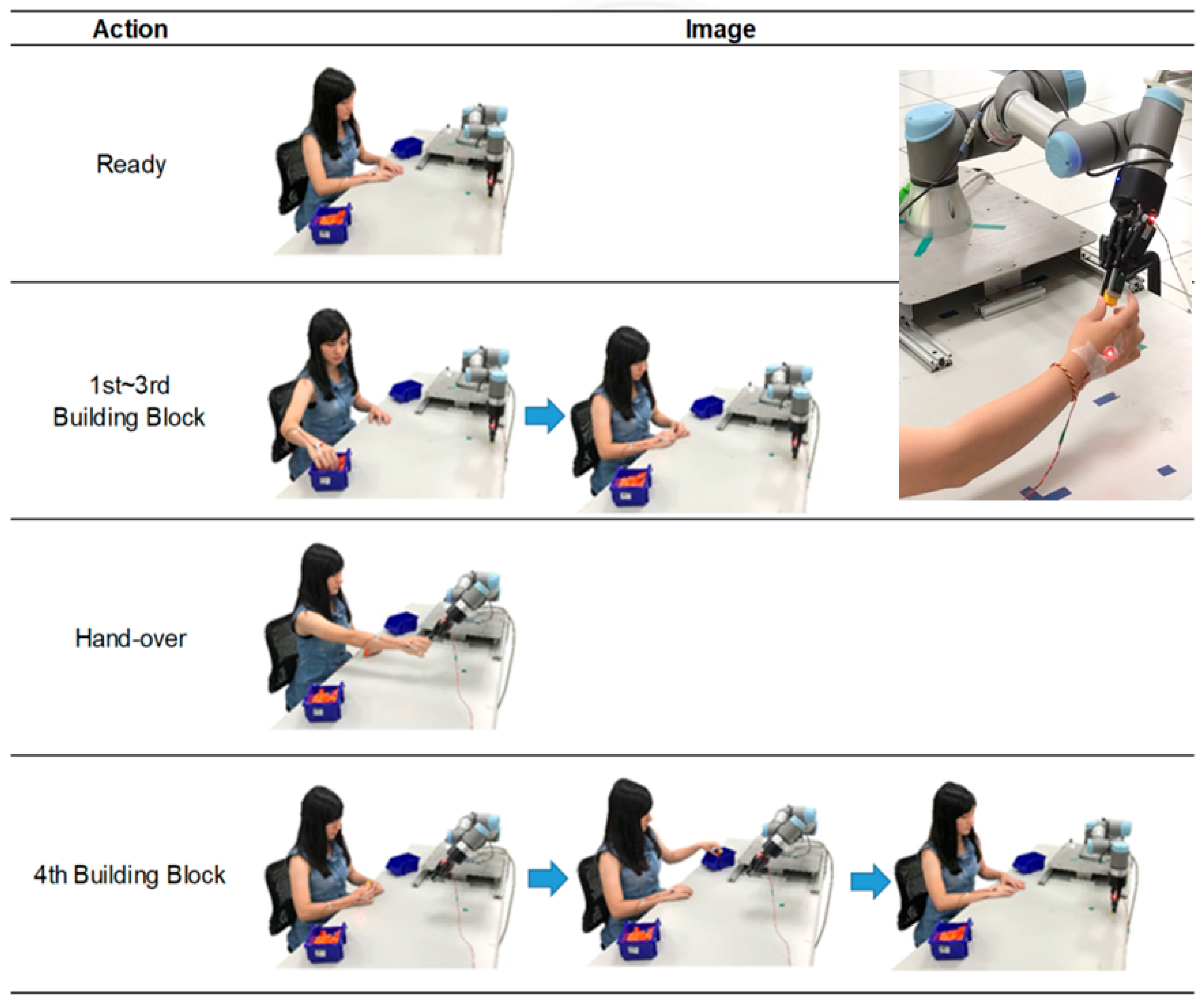 | Action | Image |
|---|---|
| Ready | |
| 1st~3rd Building Block | |
| Hand-over | |
| 4th Building Block | |