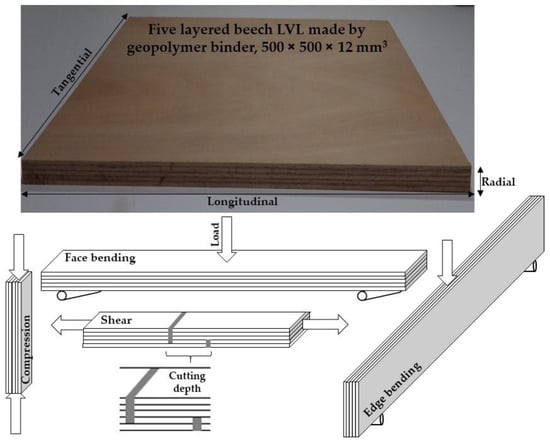 Five layered beech LVL made by geopolymer binder, 500 × 500 × 12 mm$^3$

Tangential

Radial

Longitudinal

Load

Face bending

Compression

Shear

Cutting depth

Edge bending