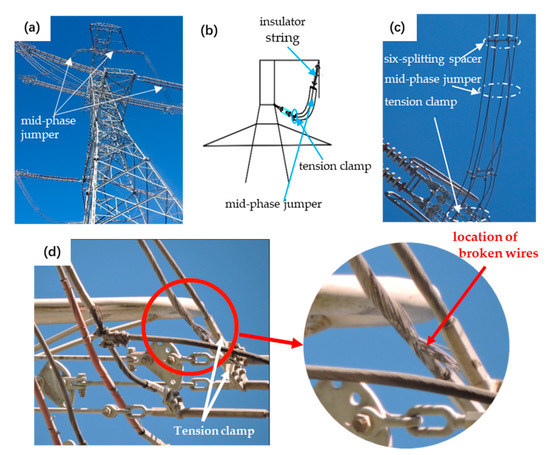 (a)

mid-phase jumper

(b)

insulator string

tension clamp

mid-phase jumper

(c)

six-splitting spacer

mid-phase jumper

tension clamp

(d)

Tension clamp

location of broken wires